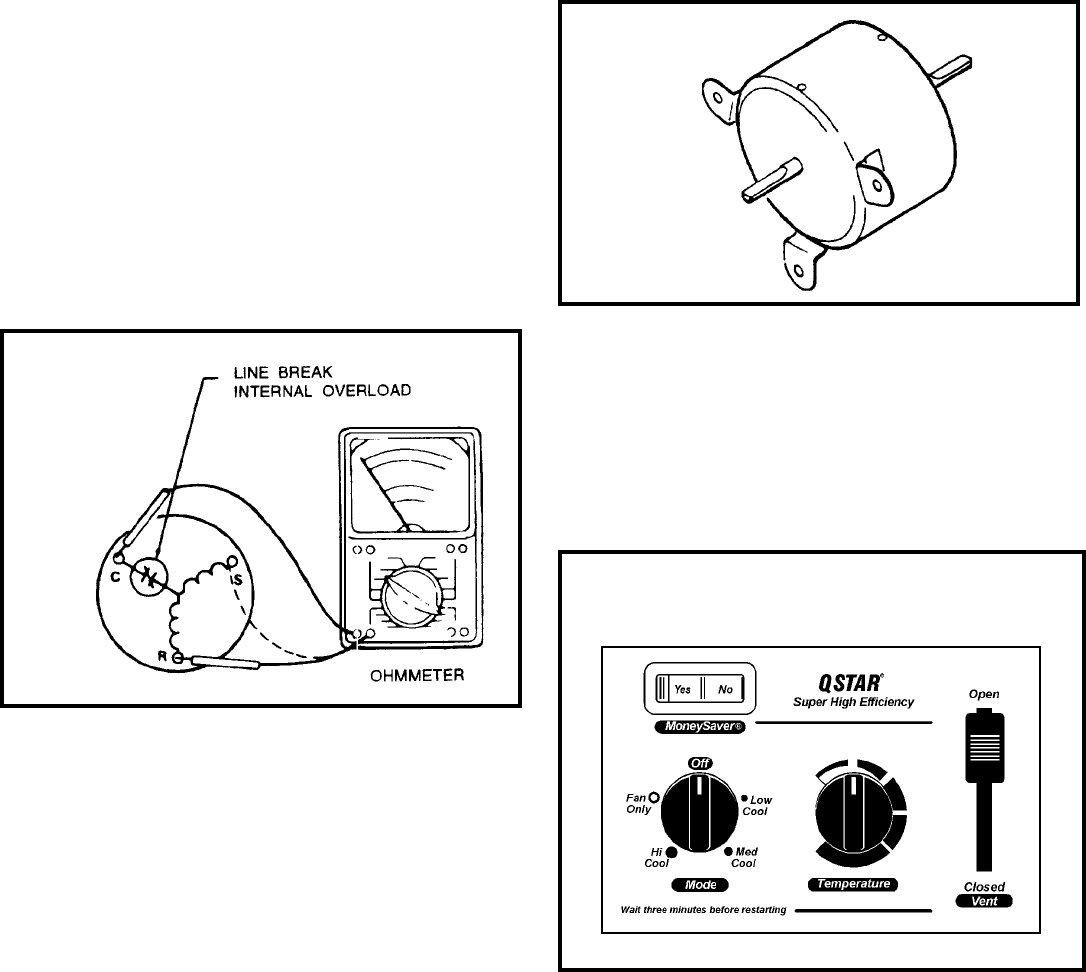 LINE BREAK
INTERNAL OVERLOAD

C

S

R

OHMMETER

Yes No

MoneySaver®

QSTAR®
Super High Efficiency

Open

Off

Fan Only

Low Cool

Hi Cool

Med Cool

Mode

Temperature

Closed
Vent

Wait three minutes before restarting