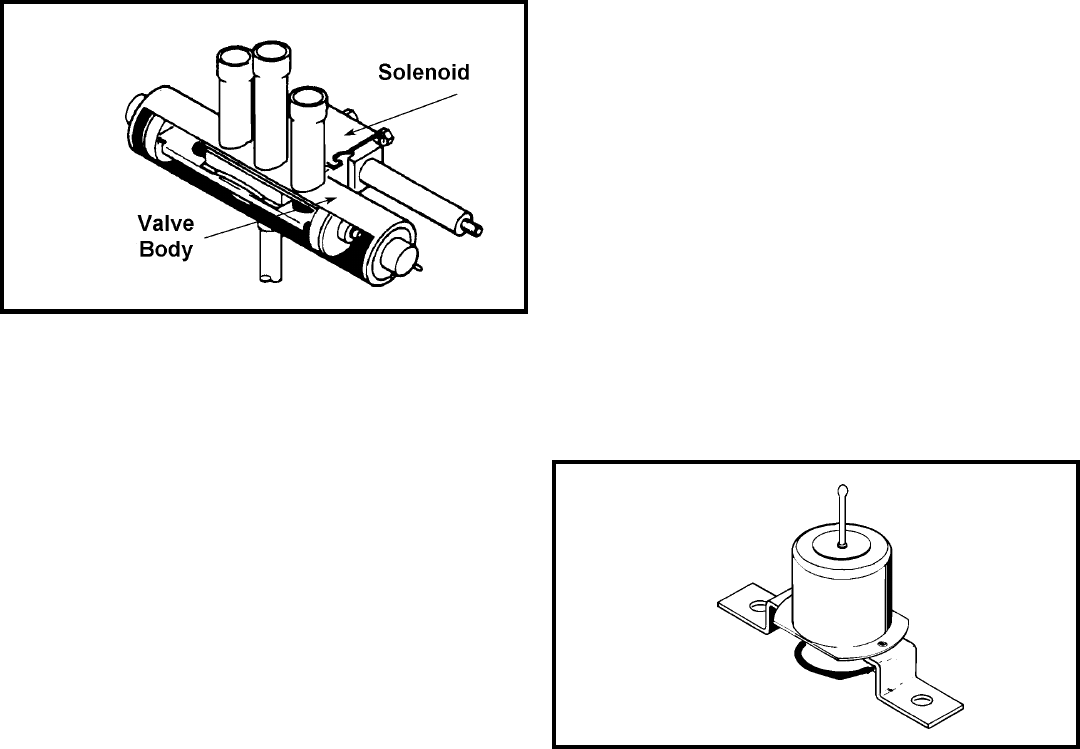 Solenoid

Valve Body