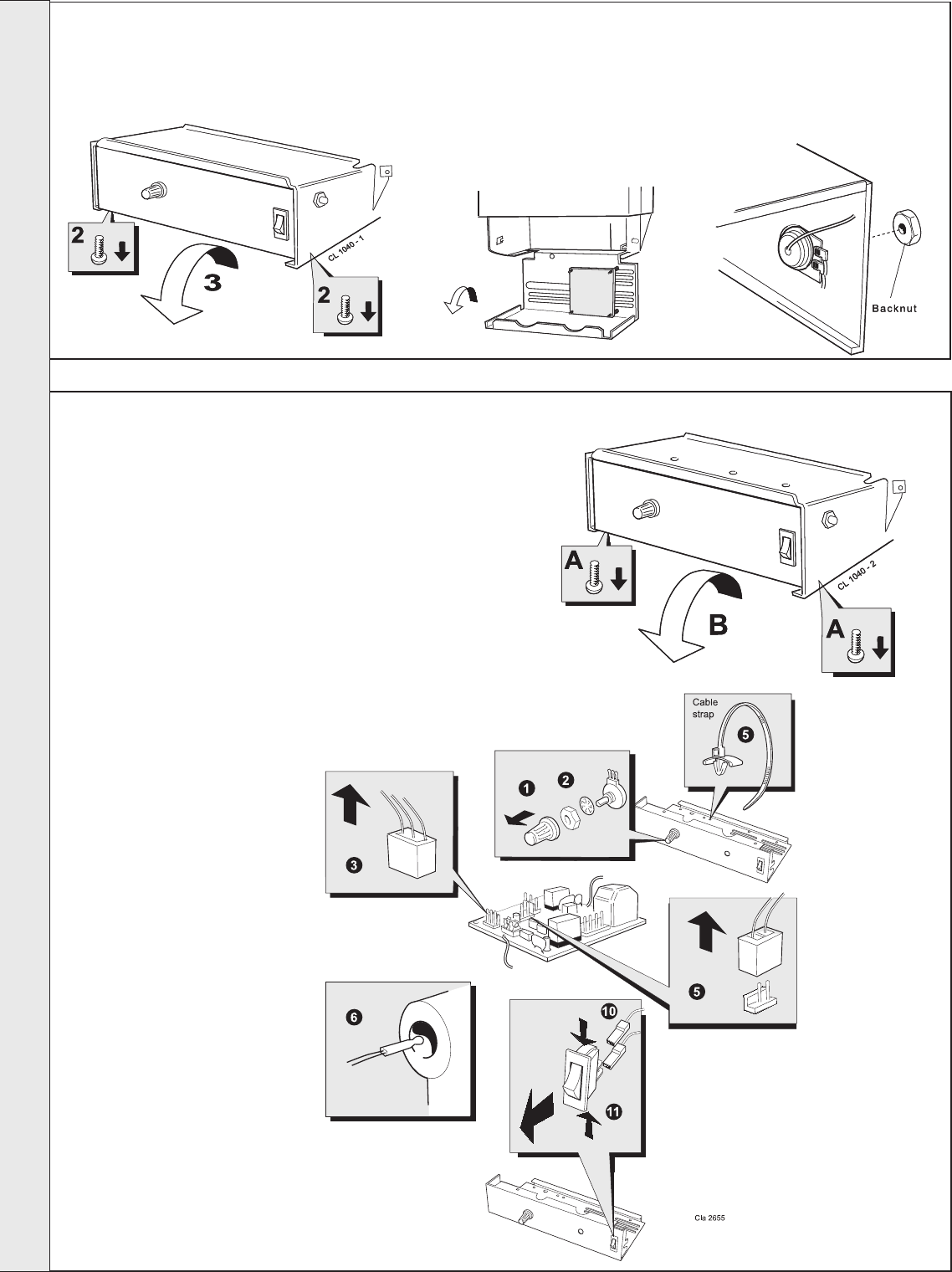 2

3

CL 1040 - 1

2

Backnut

A

B

CL 1040 - 2

A

Cable strap

5

1

2

3

5

6

10

11

Cla 2655