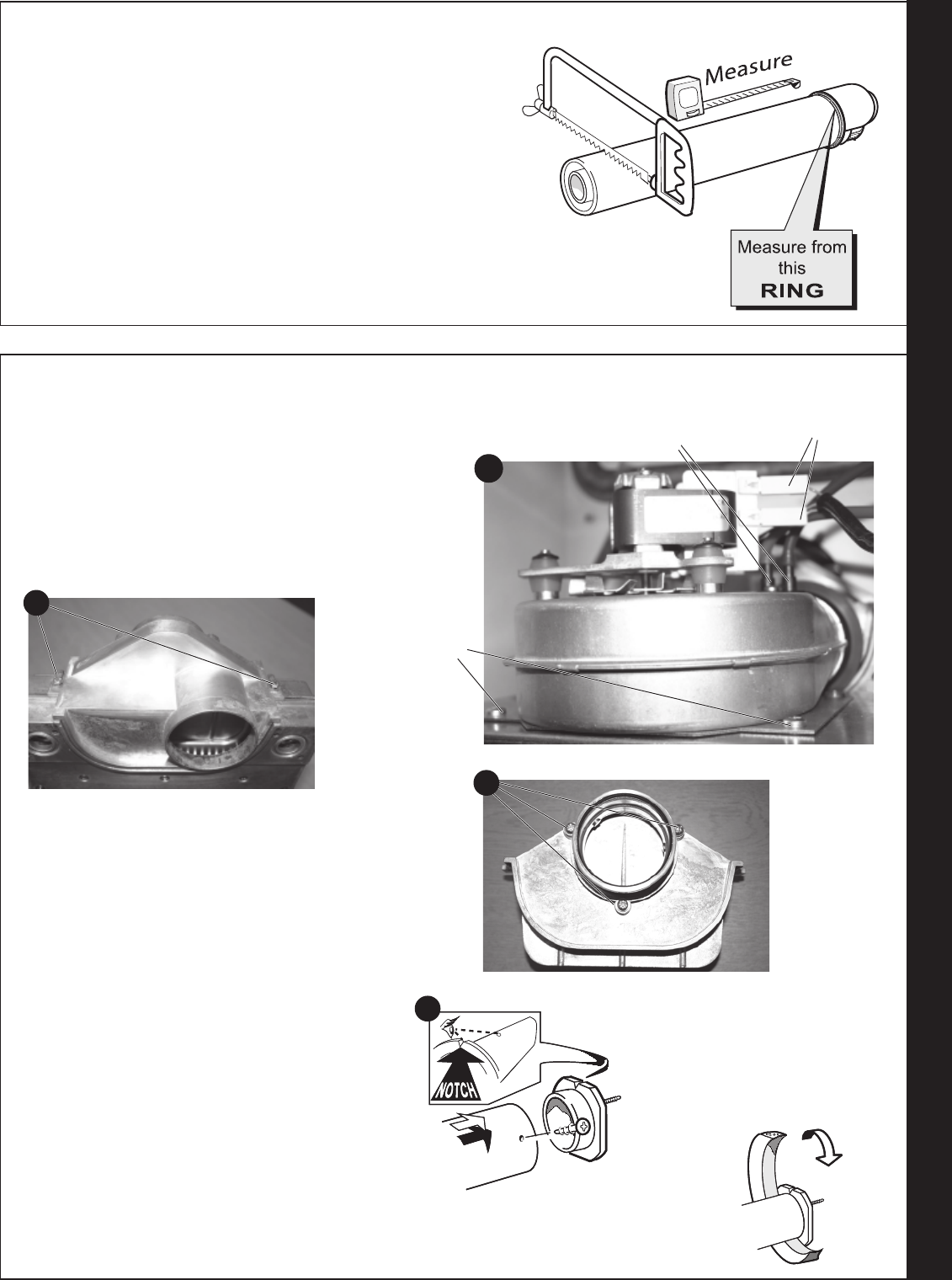 Measure

Measure from this RING

NOTCH