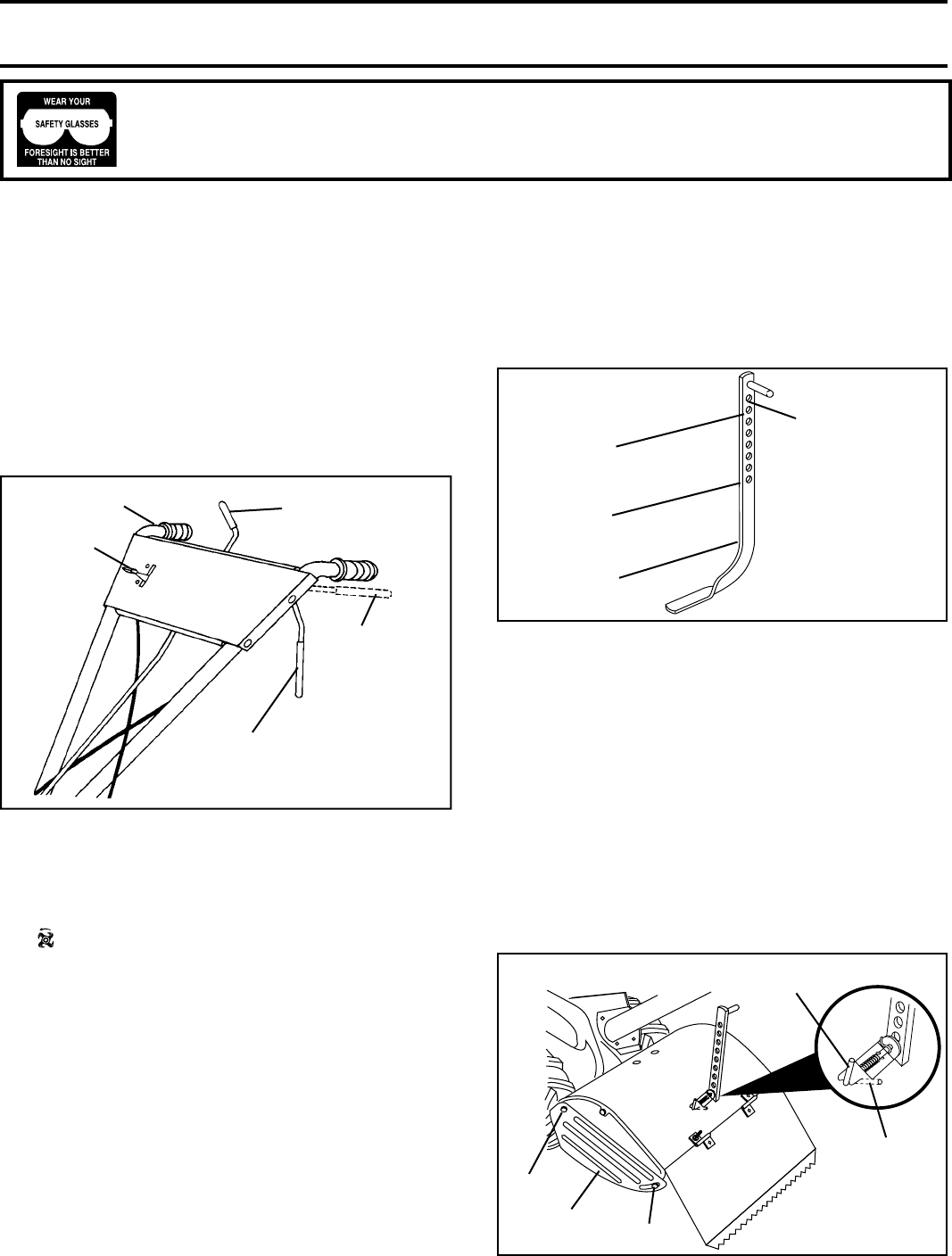 WEAR YOUR
SAFETY GLASSES
FORESIGHT IS BETTER THAN NO SIGHT