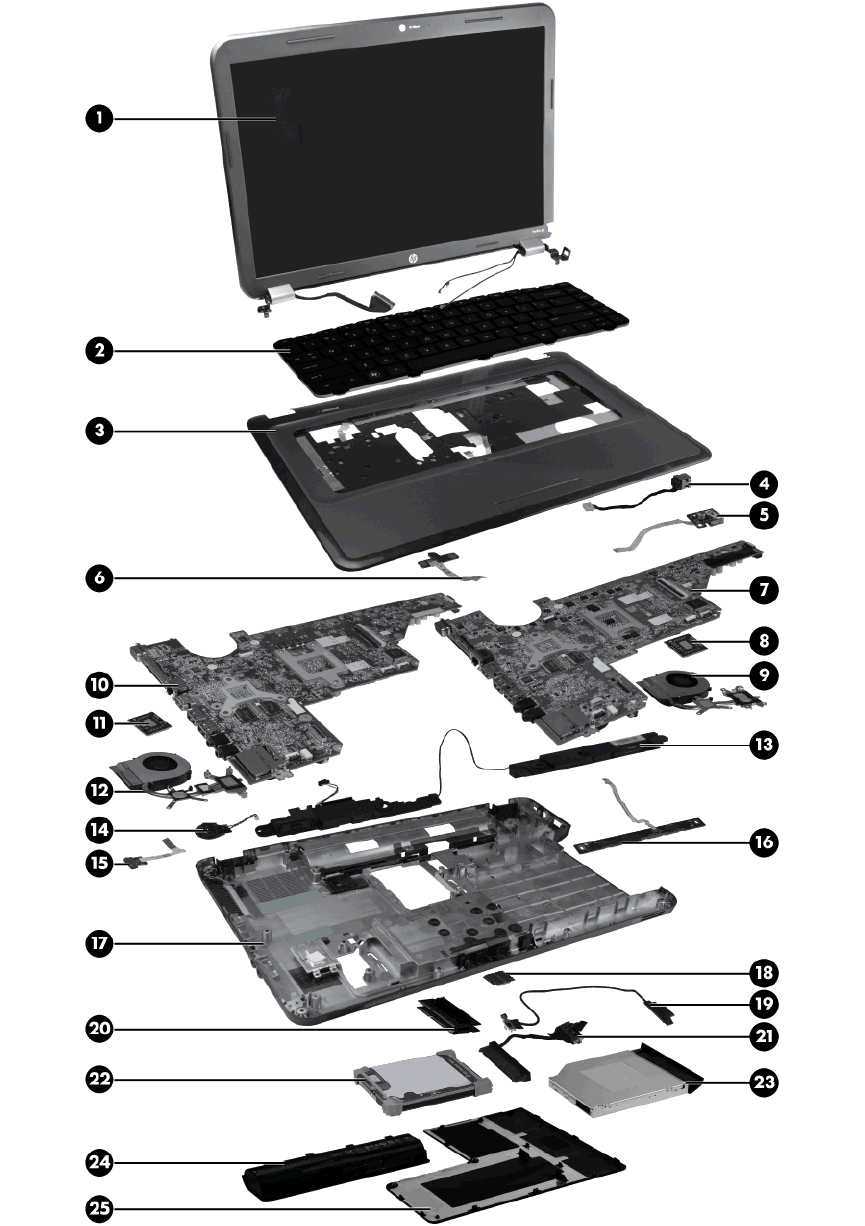 1
2
3
4
5
6
7
8
9
10
11
12
13
14
15
16
17
18
19
20
21
22
23
24
25