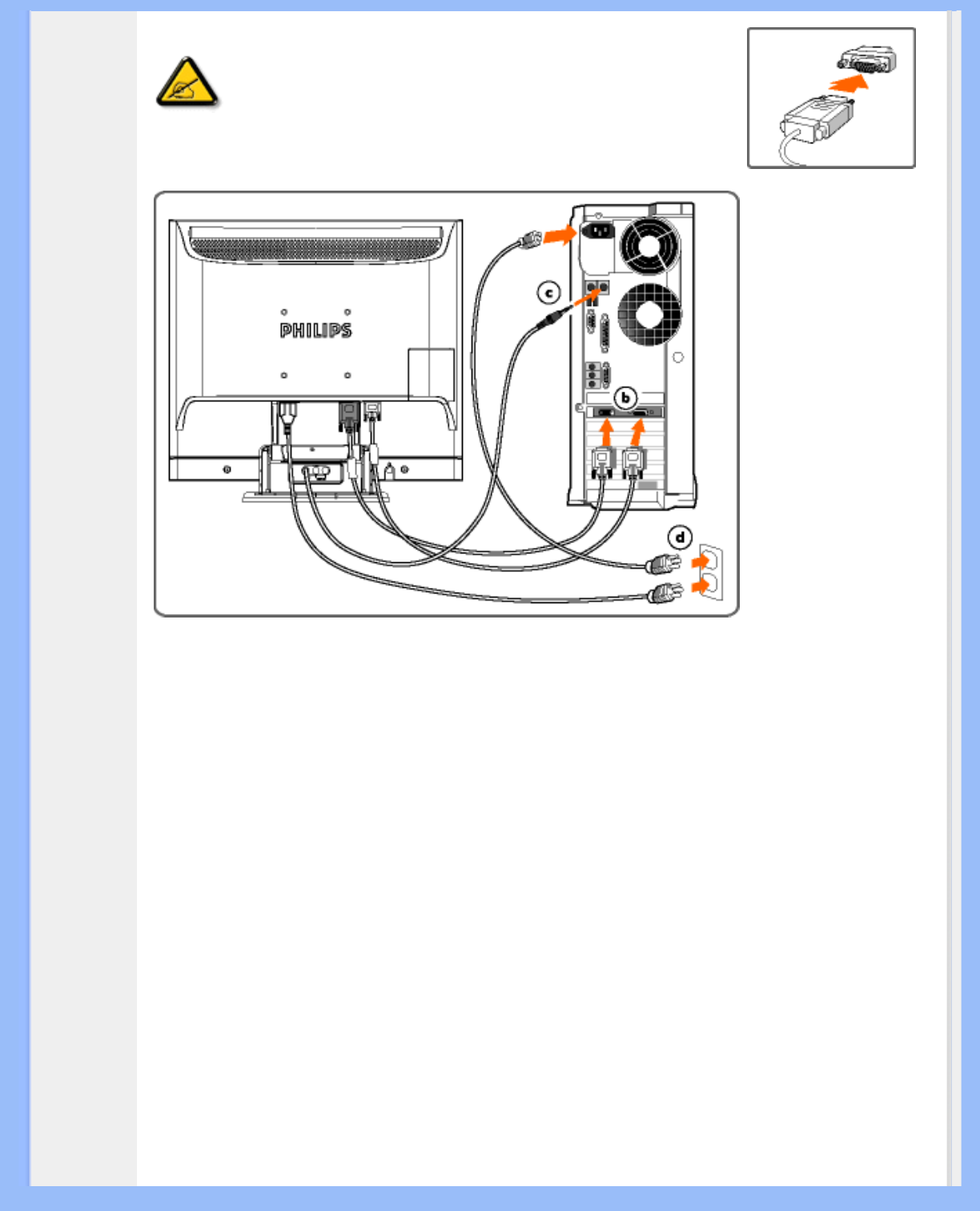 PHILIPS

c

b

d