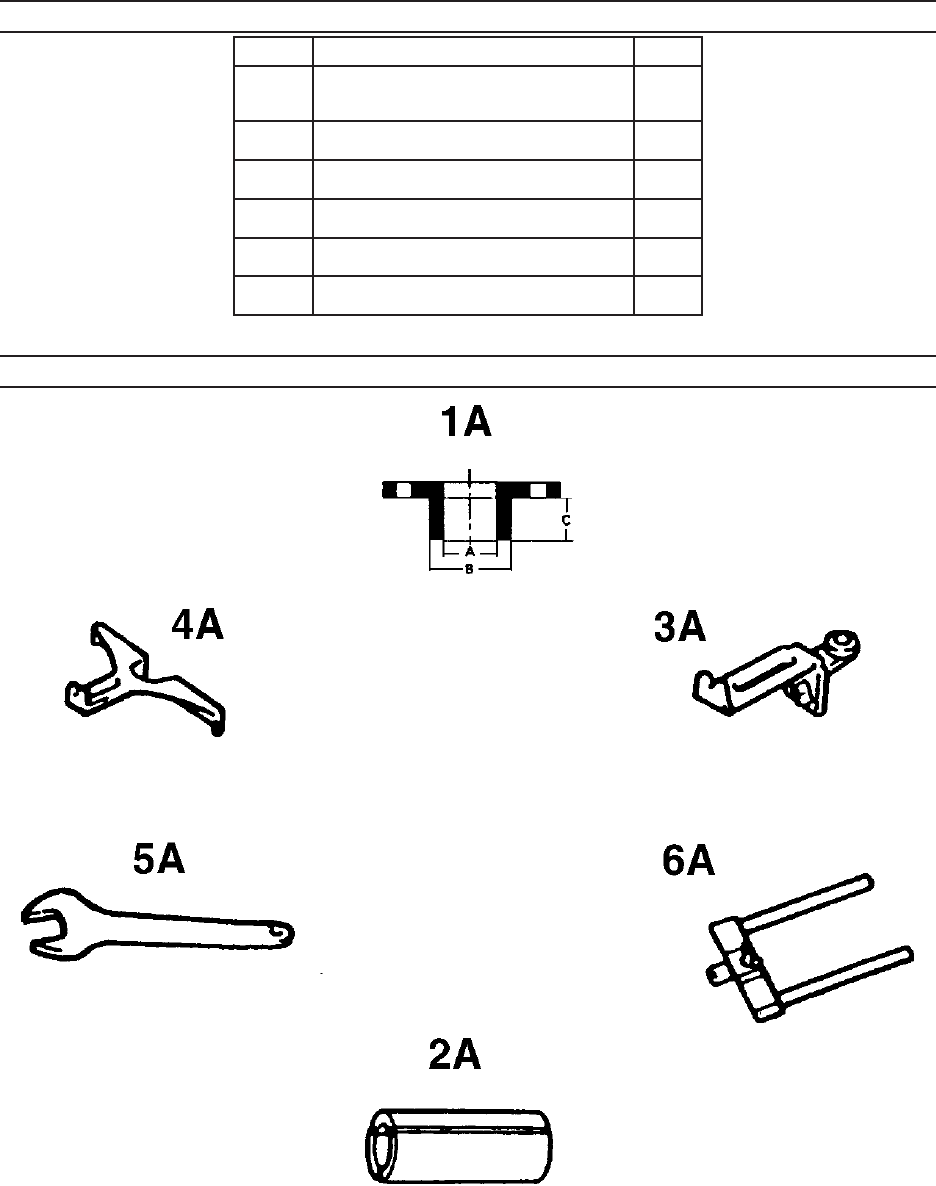 1A

C
A
B

4A

3A

5A

6A

2A