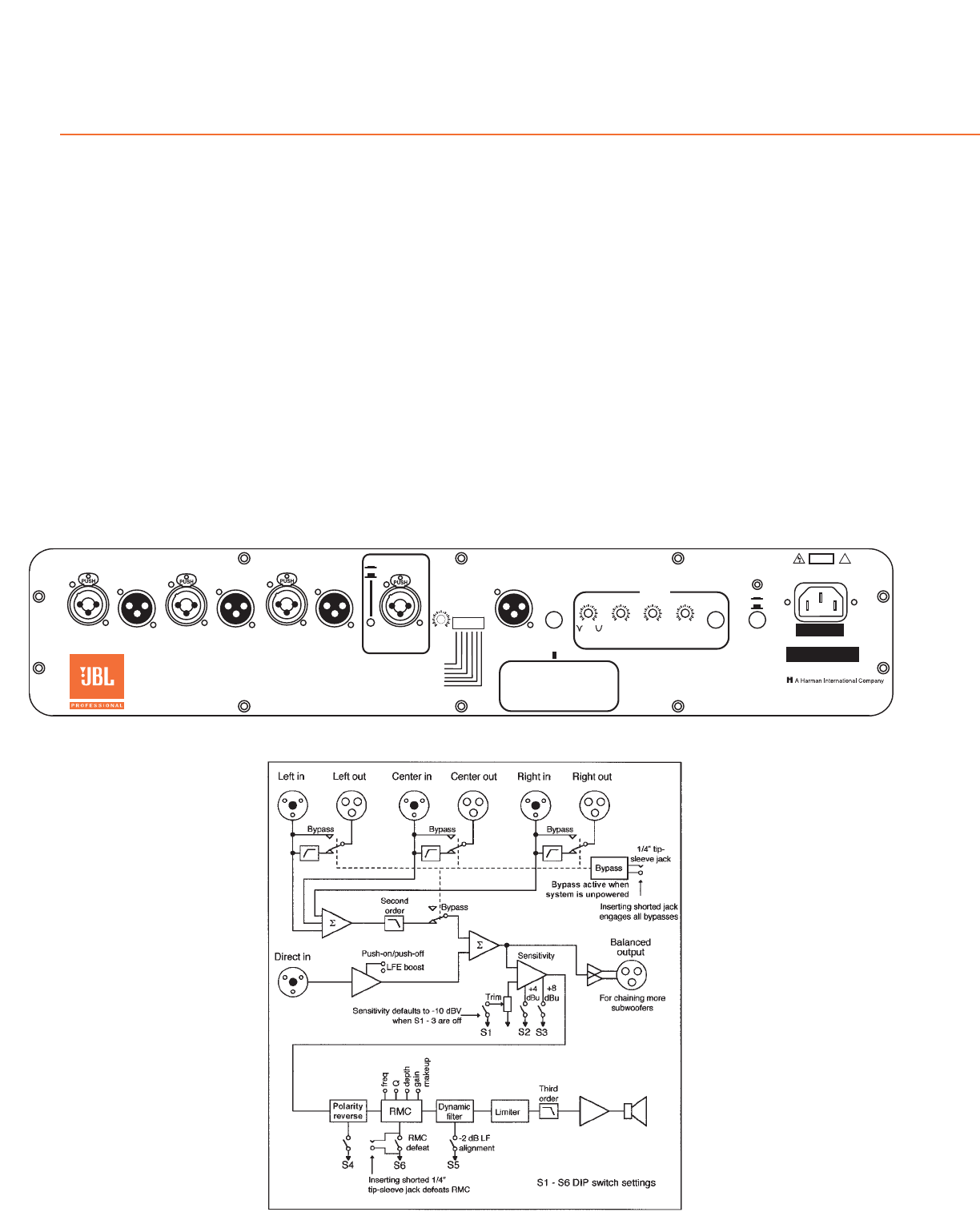 PUSH PUSH PUSH PUSH

JBL
PROFESSIONAL

A Harman International Company

Left in Left out Center in Center out Right in Right out

Bypass Bypass Bypass

1/4" tip-sleeve jack

Bypass

Bypass active when system is unpowered

Inserting shorted jack engages all bypasses

Second order

Bypass

$\Sigma$

$\Sigma$

Direct in

Push-on/push-off LFE boost

Sensitivity

Balanced output

For chaining more subwoofers

Trim

+4 dBu +8 dBu

Sensitivity defaults to -10 dBV when S1 - 3 are off

S1 S2 S3

freq Q depth gain makeup

Polarity reverse RMC Dynamic filter Limiter Third order

S4 RMC defeat S6 -2 dB LF alignment S5

Inserting shorted 1/4" tip-sleeve jack defeats RMC

S1 - S6 DIP switch settings