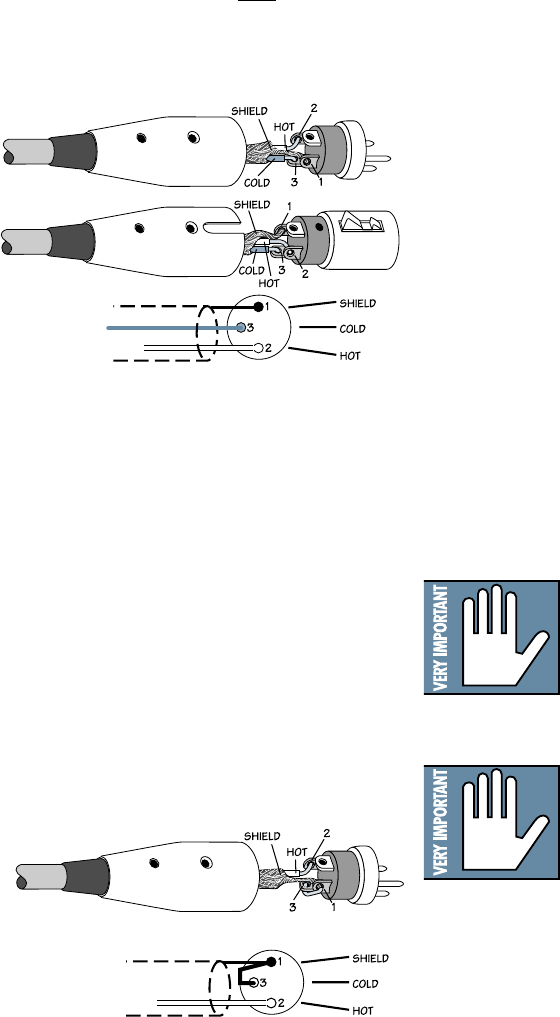 SHIELD
HOT
2
COLD
3
1

SHIELD
1
COLD
HOT
3
2

1
3
2
SHIELD
COLD
HOT

VERY IMPORTANT

VERY IMPORTANT

SHIELD
HOT
2
3
1

1
3
2
SHIELD
COLD
HOT