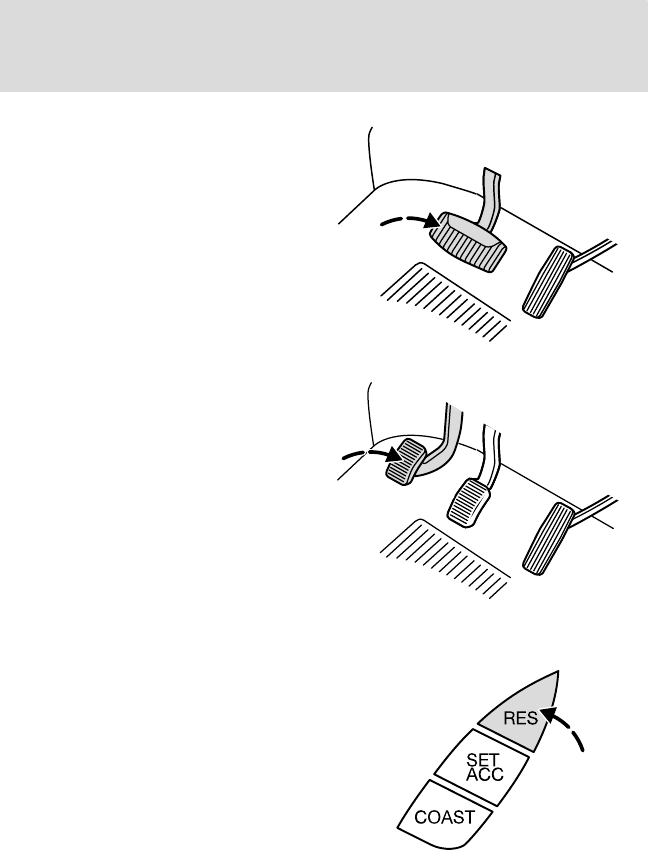 RES
SET
ACC
COAST