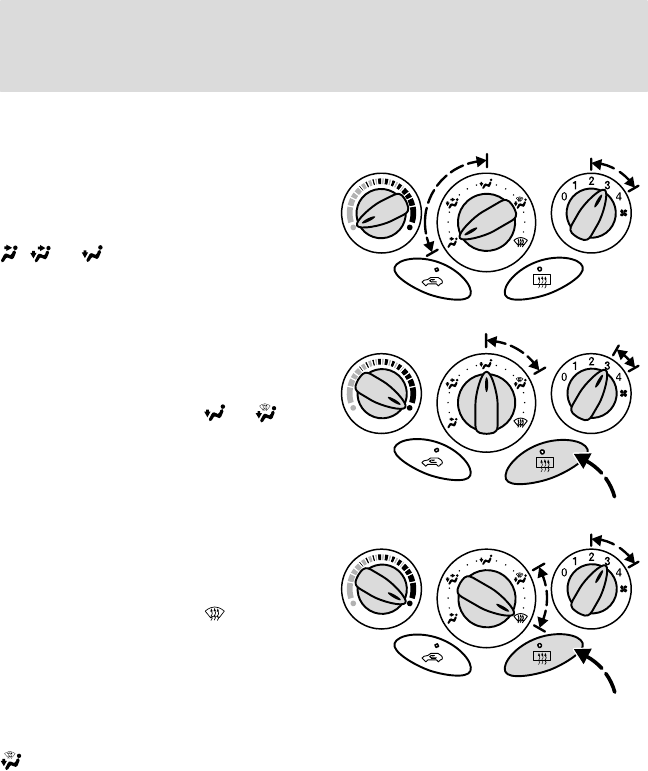 0 1 2 3 4

0 1 2 3 4

0 1 2 3 4