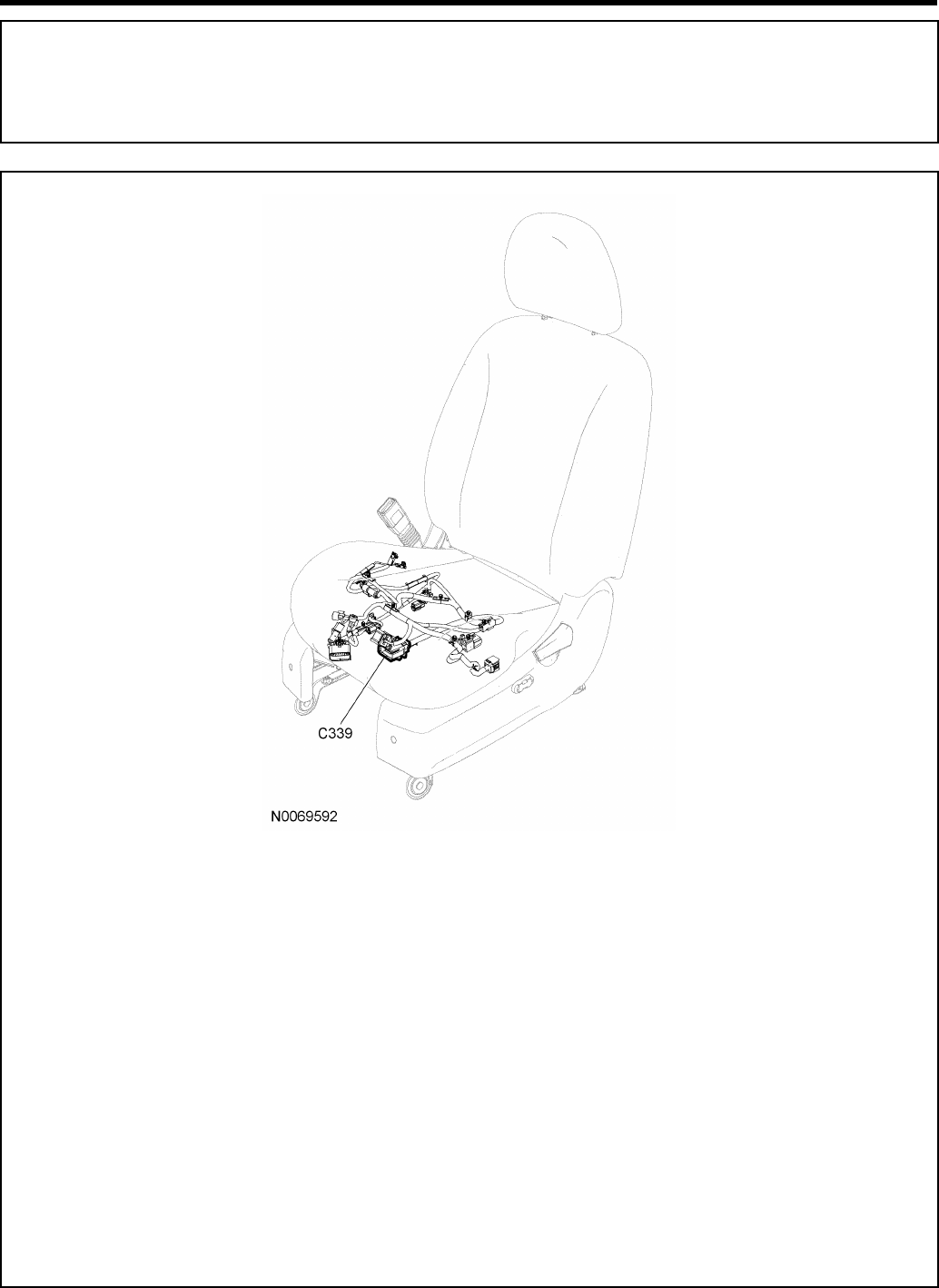 C339

N0069592