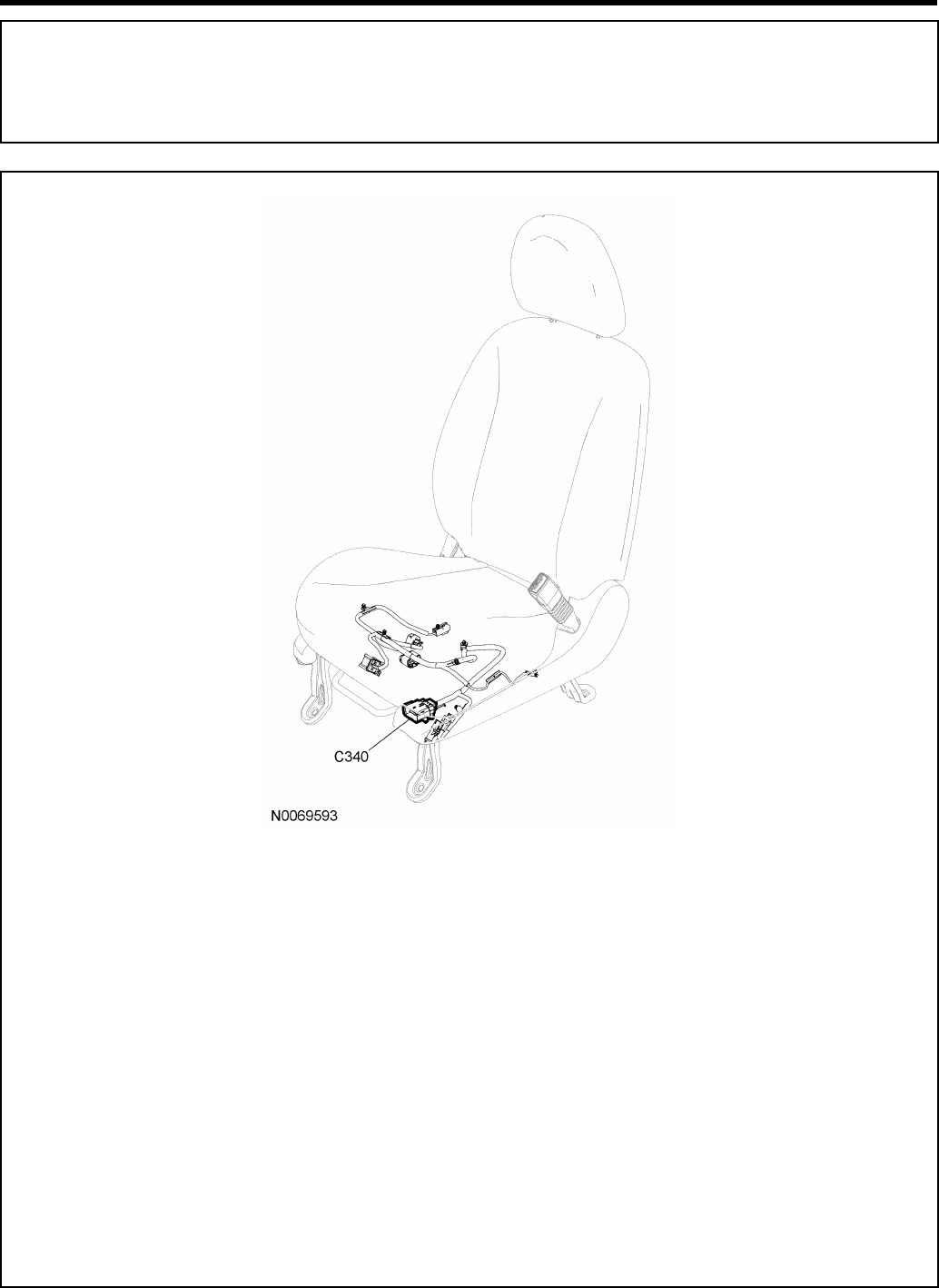 C340

N0069593