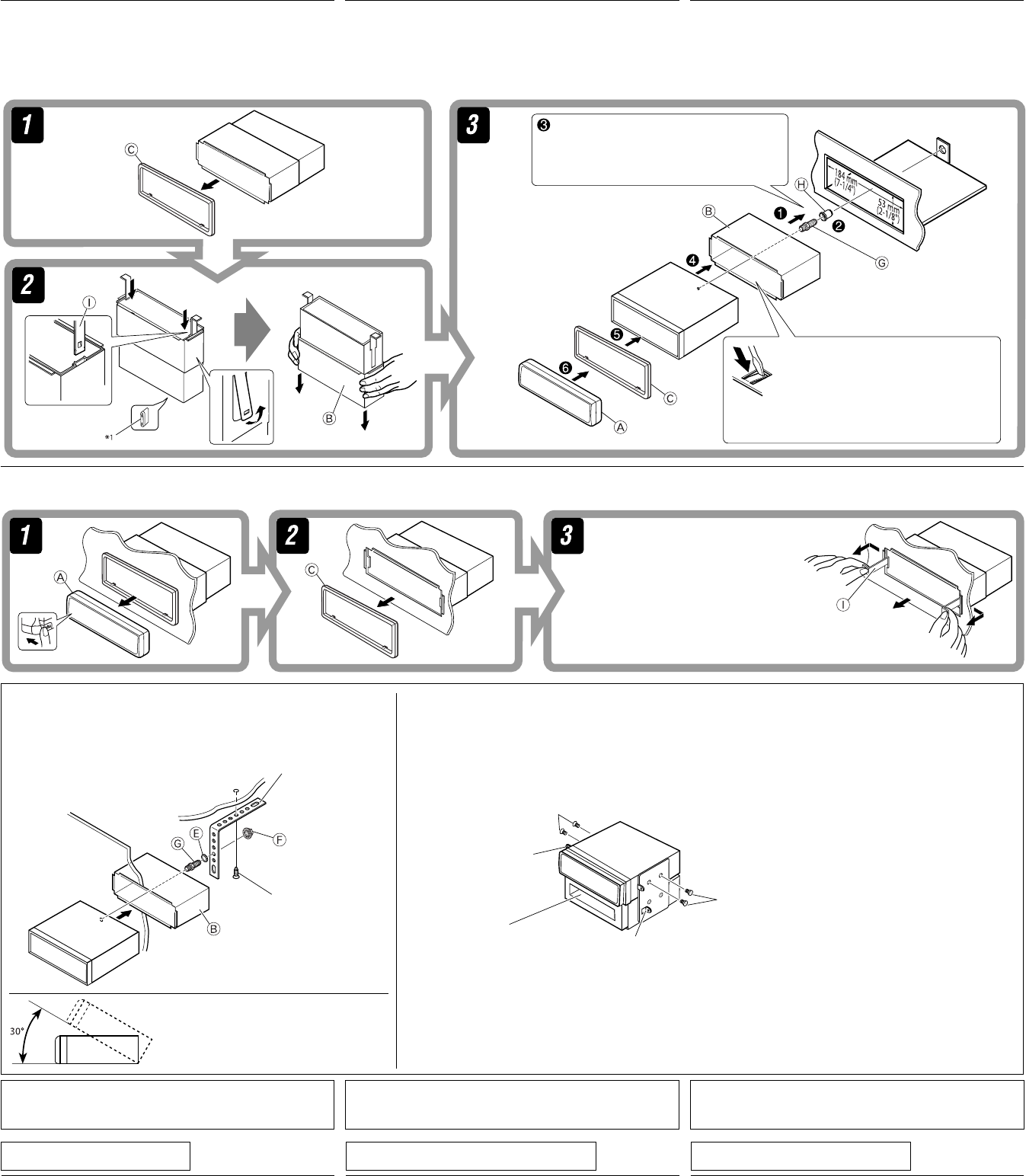 1

Ⓒ

2

Ⓘ

*1

Ⓑ

3

❸

184 mm (7-1/4")

53 mm (2-1/8")

Ⓗ

Ⓑ

❶

❷

Ⓖ

❹

❺

❻

Ⓒ

Ⓐ

1

Ⓐ

2

Ⓒ

3

Ⓘ

Ⓖ

Ⓔ

Ⓕ

Ⓑ

30°