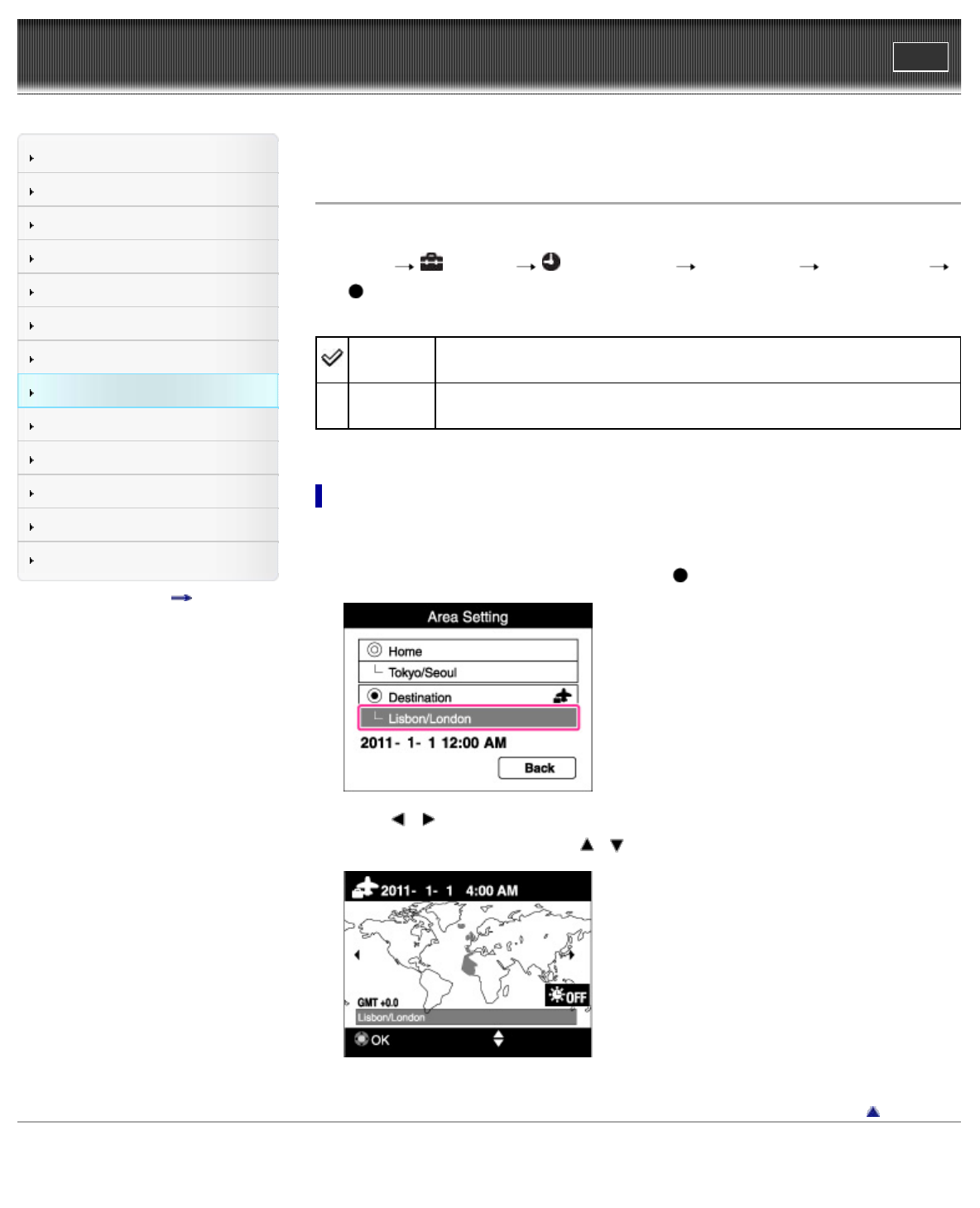 Area Setting

Home

Tokyo/Seoul

Destination

Lisbon/London

2011- 1- 1 12:00 AM

Back

2011- 1- 1 4:00 AM

GMT +0.0

OFF

Lisbon/London

OK