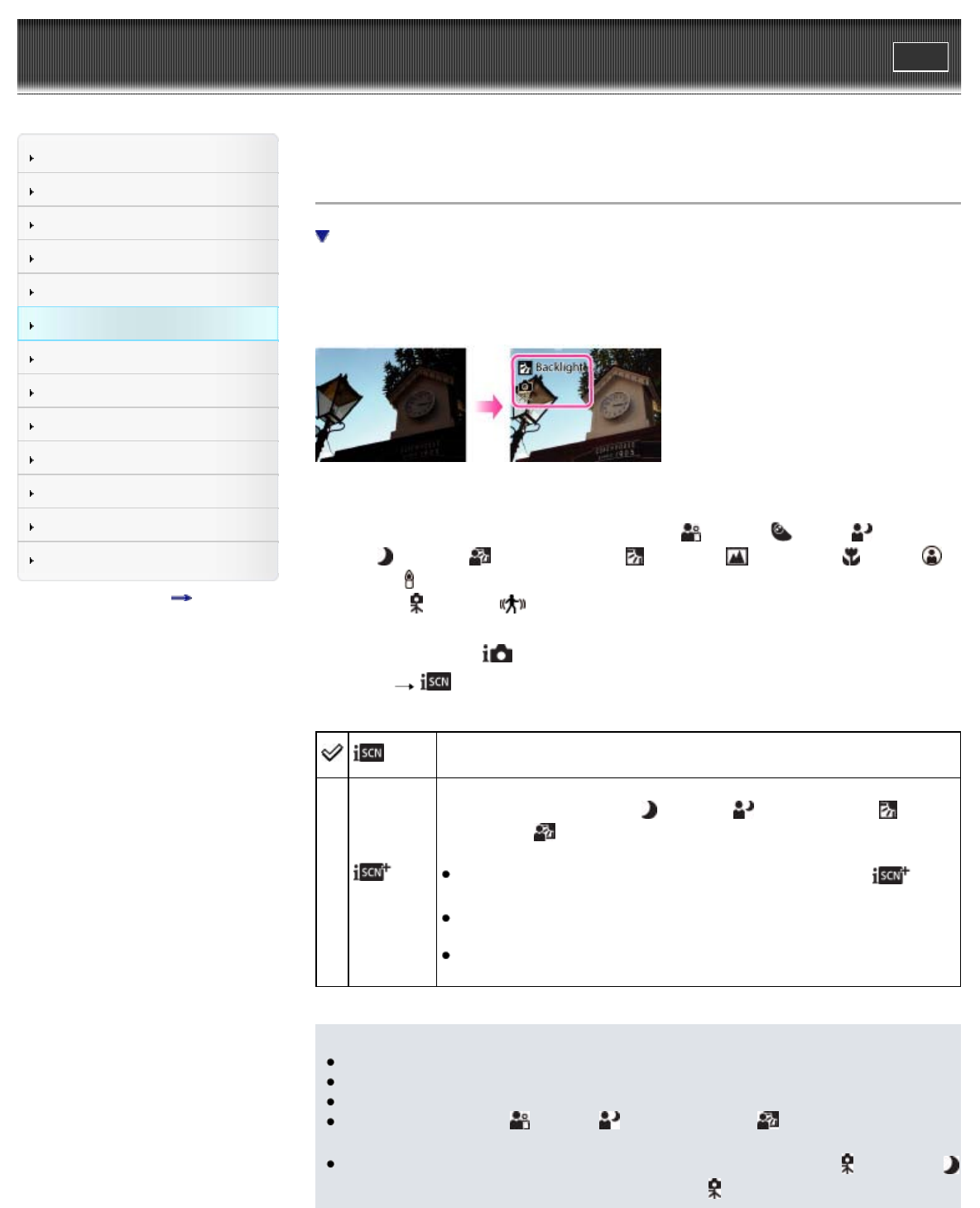 Backlight