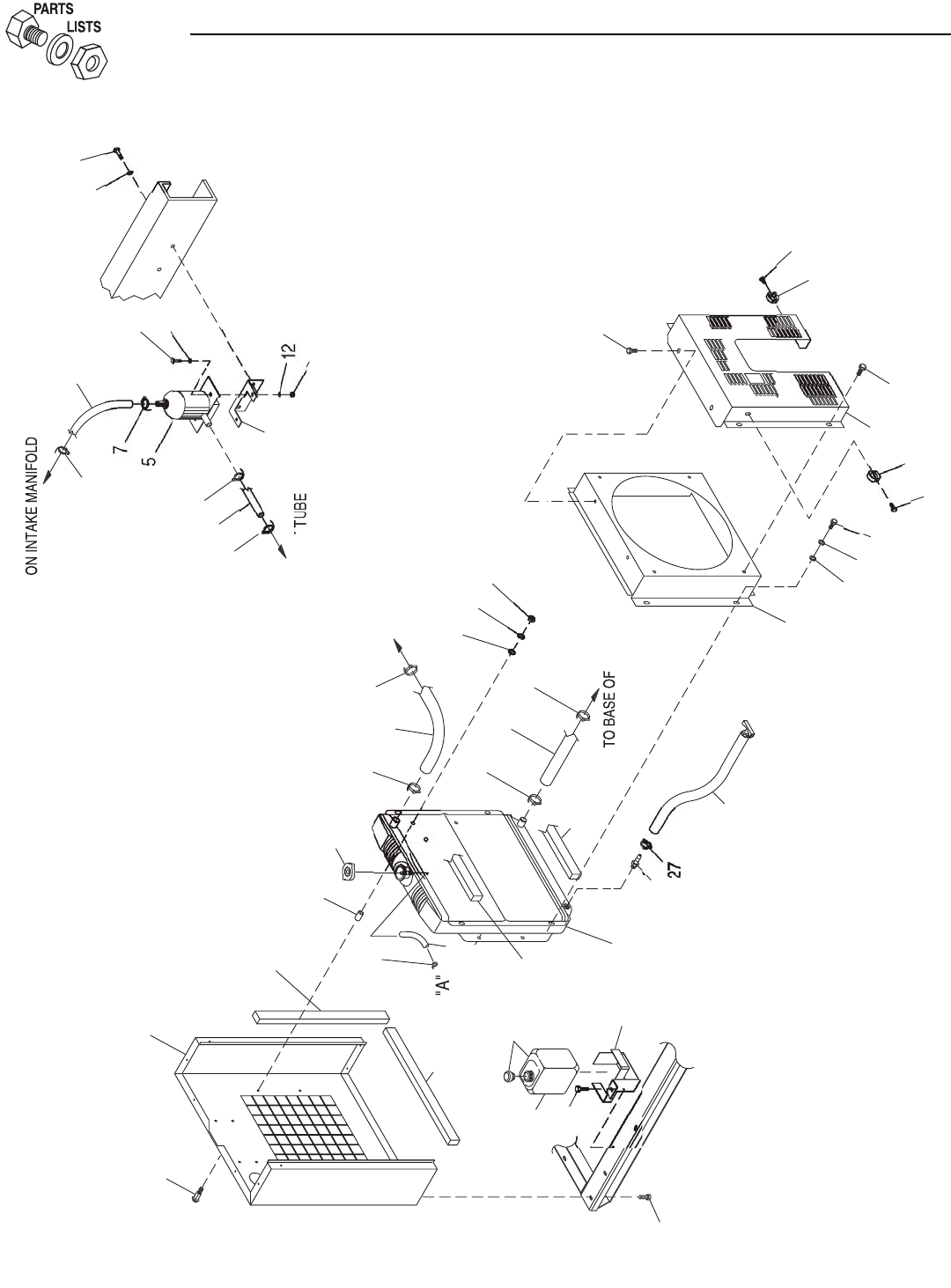 PARTS LISTS

ON INTAKE MANIFOLD

7

5

12

TUBE

TO BASE OF

27

"A"