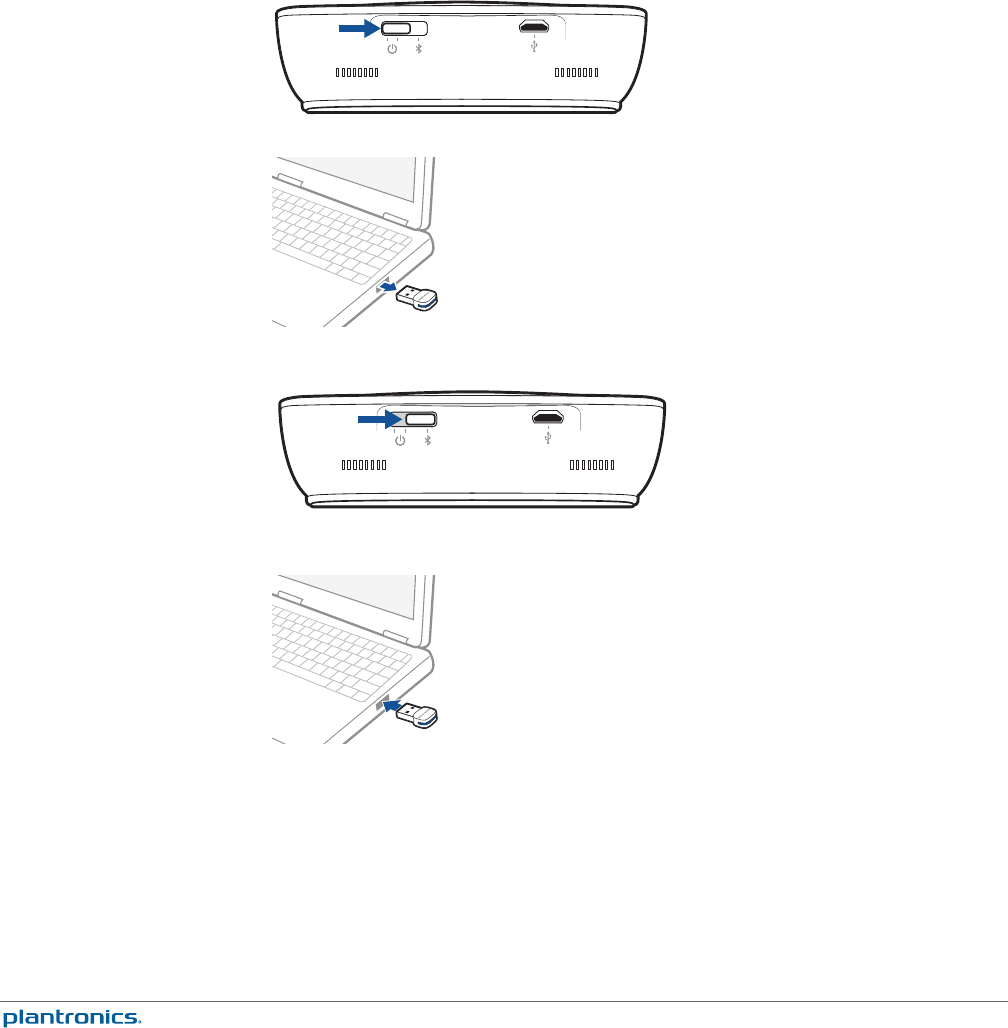 plantronics.