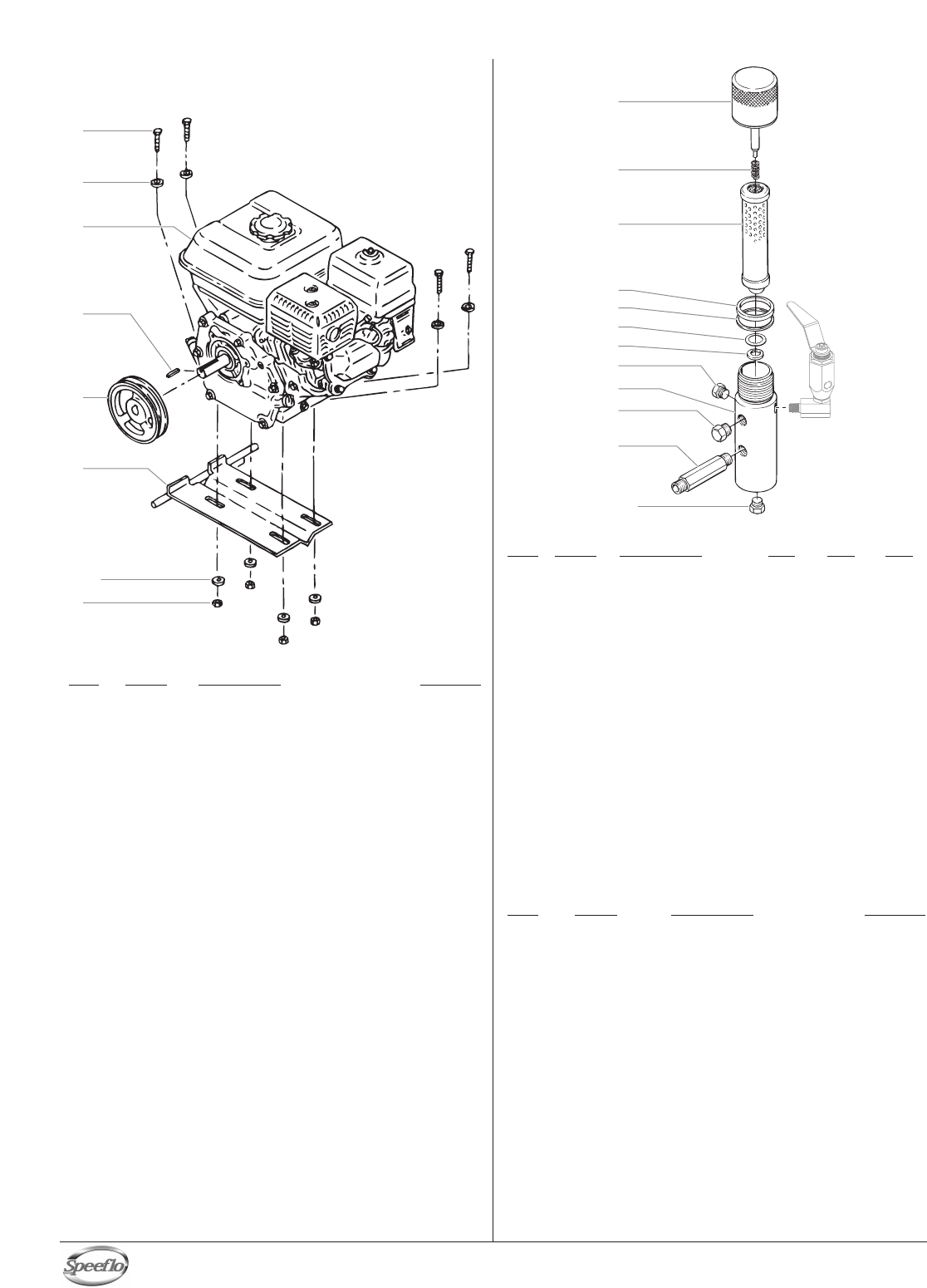 Speeflo