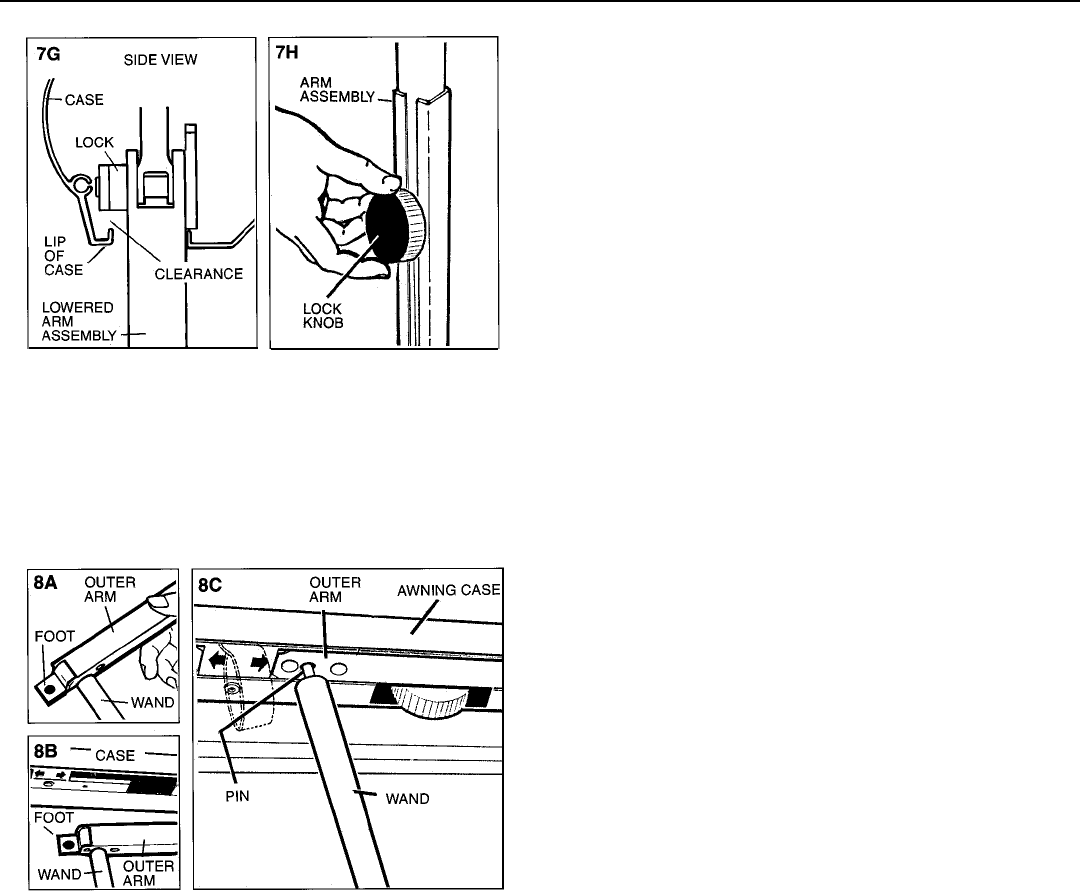 7G SIDE VIEW

CASE

LOCK

LIP OF CASE

CLEARANCE

LOWERED ARM ASSEMBLY

7H

ARM ASSEMBLY

LOCK KNOB

8A

OUTER ARM

FOOT

WAND

8B

CASE

FOOT

WAND

OUTER ARM

8C

OUTER ARM

AWNING CASE

PIN

WAND