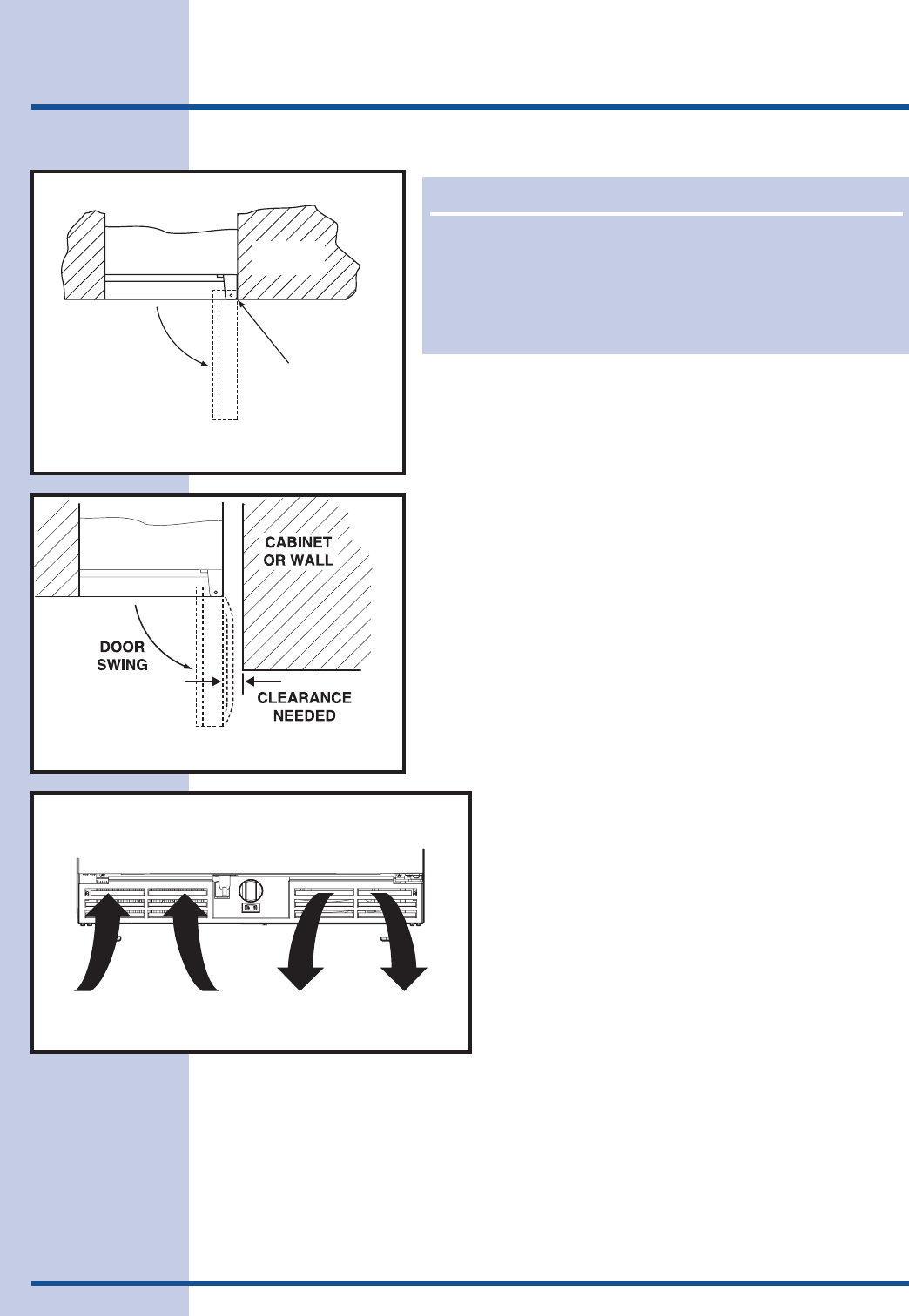 CABINET OR WALL

DOOR SWING

CLEARANCE NEEDED