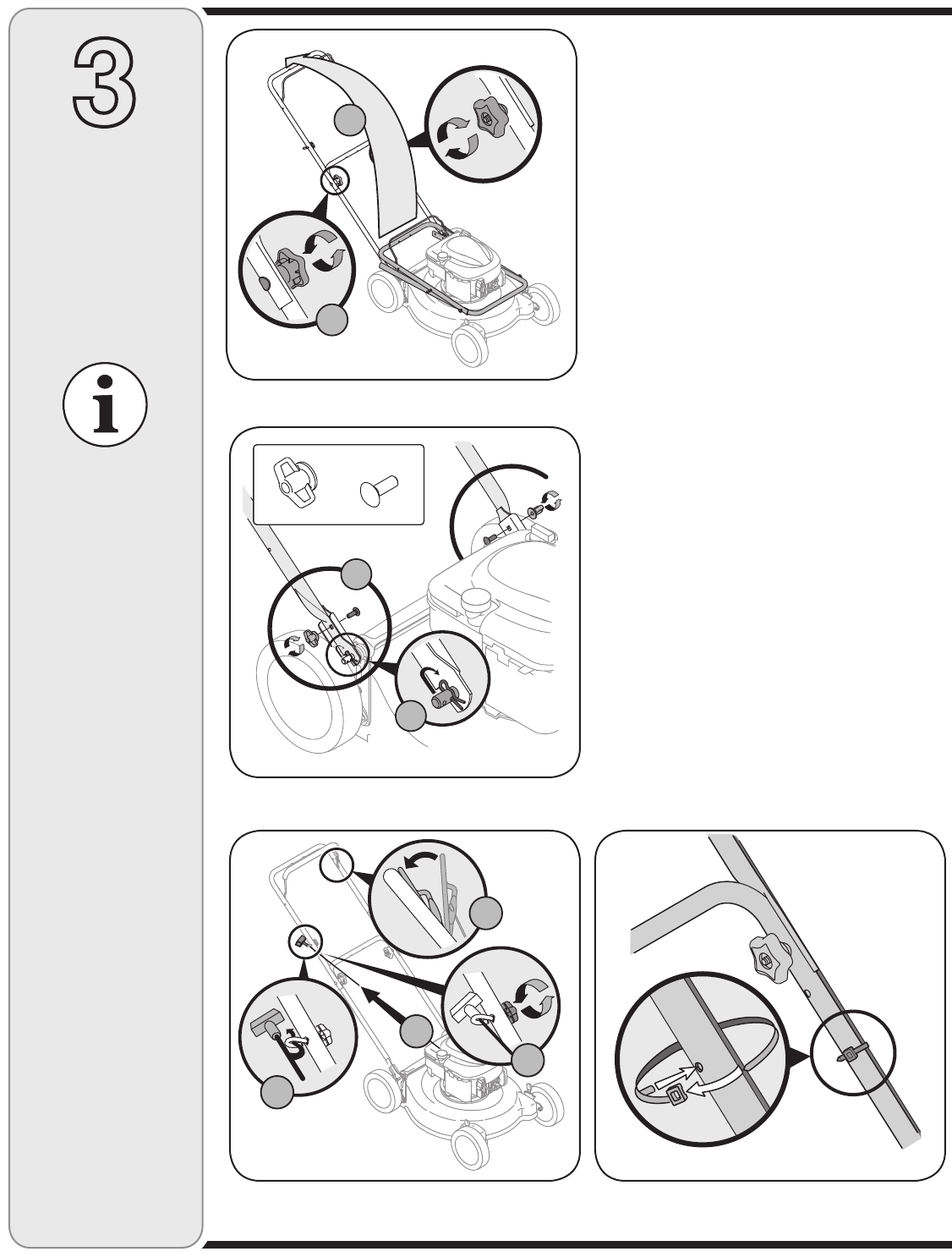 3

i