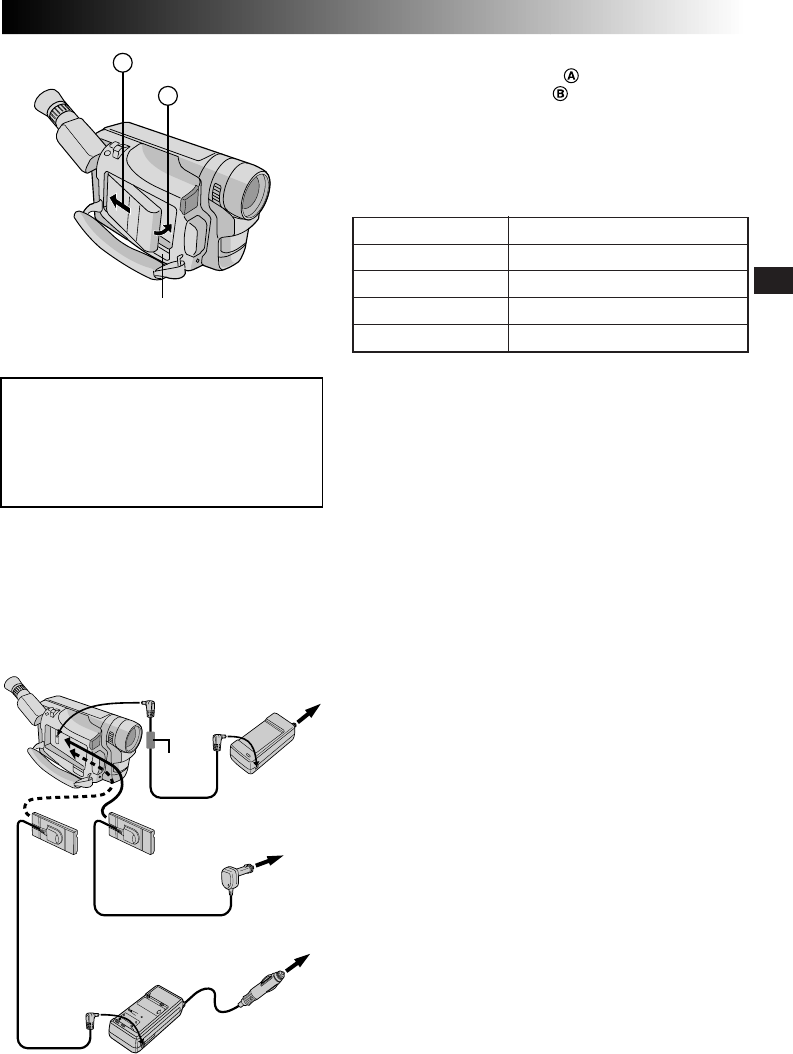 Ⓐ
Ⓑ