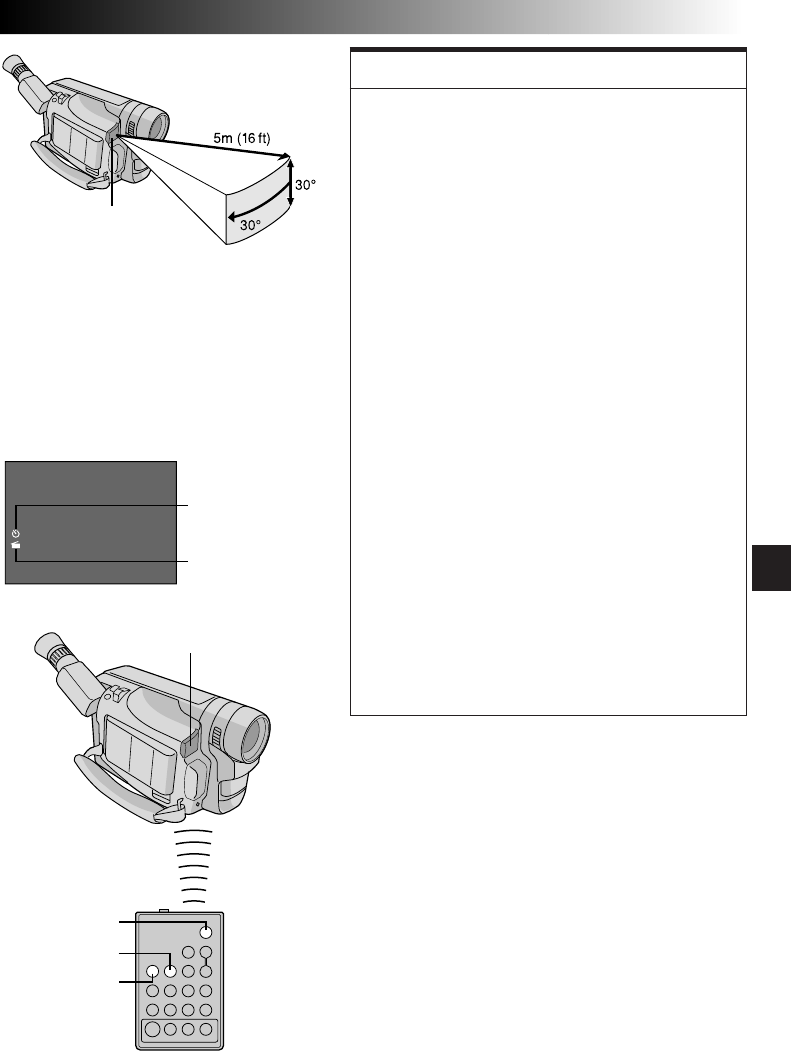 5m (16 ft)

30°

30°