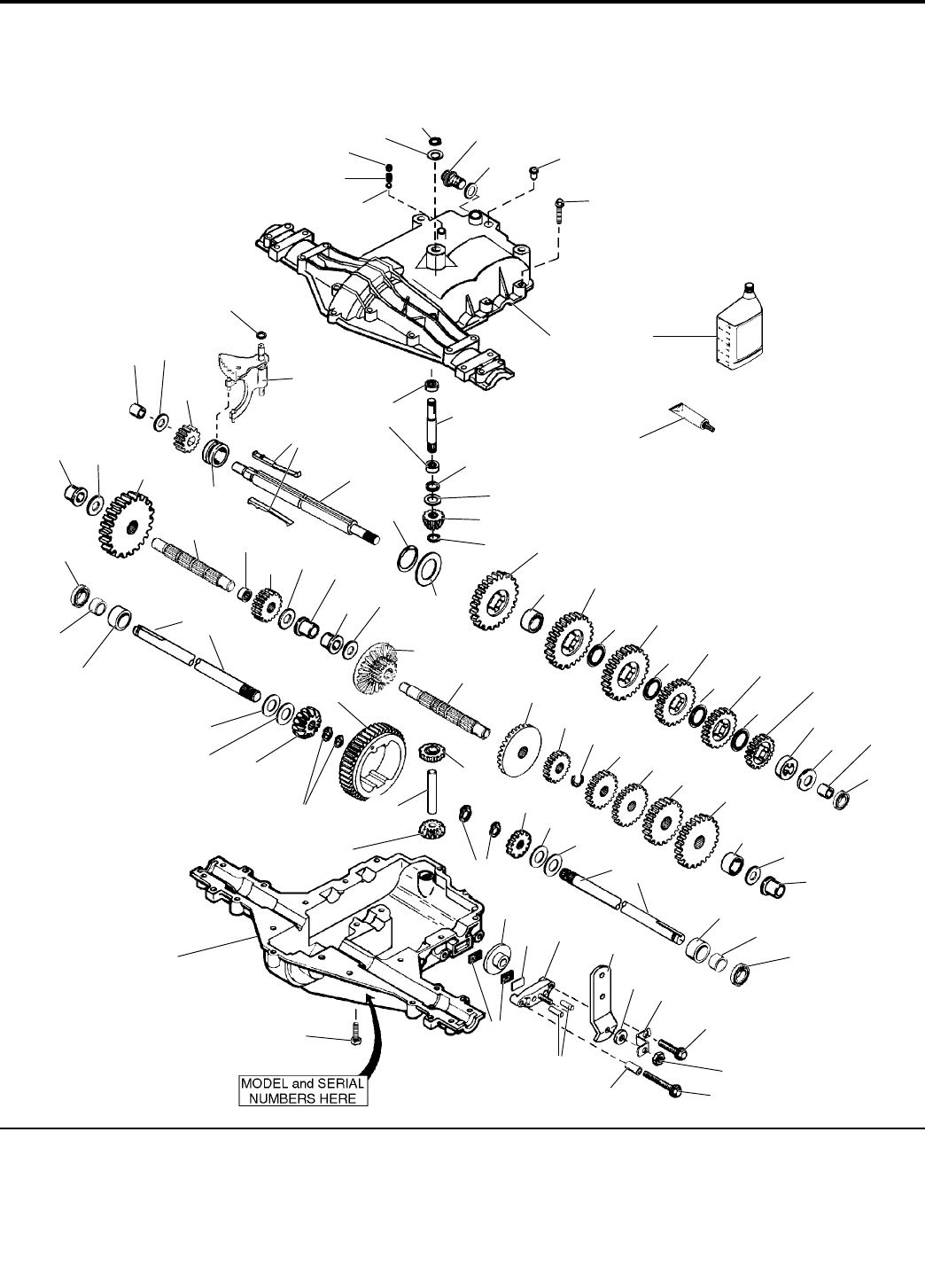 MODEL and SERIAL NUMBERS HERE