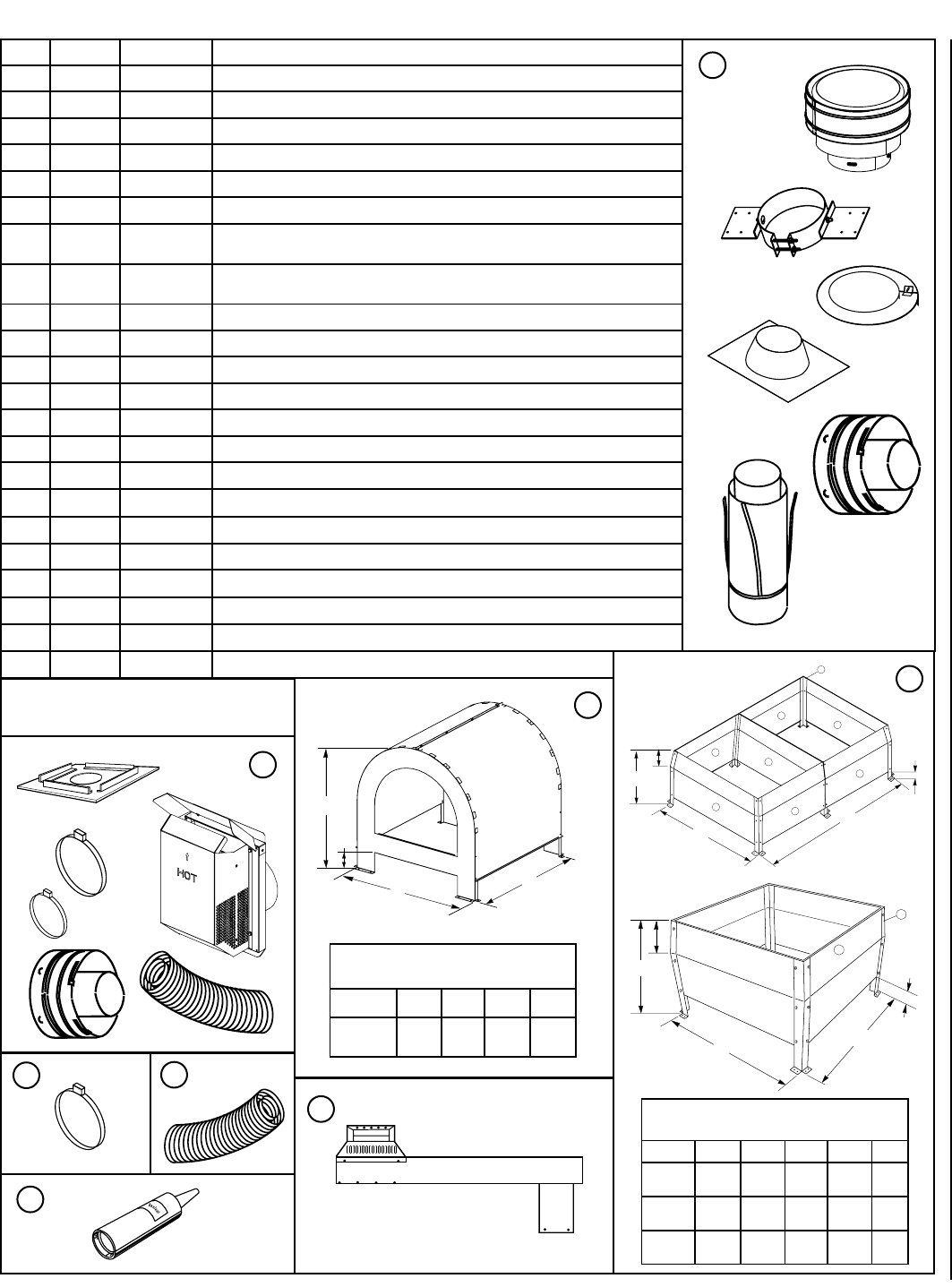 HOT