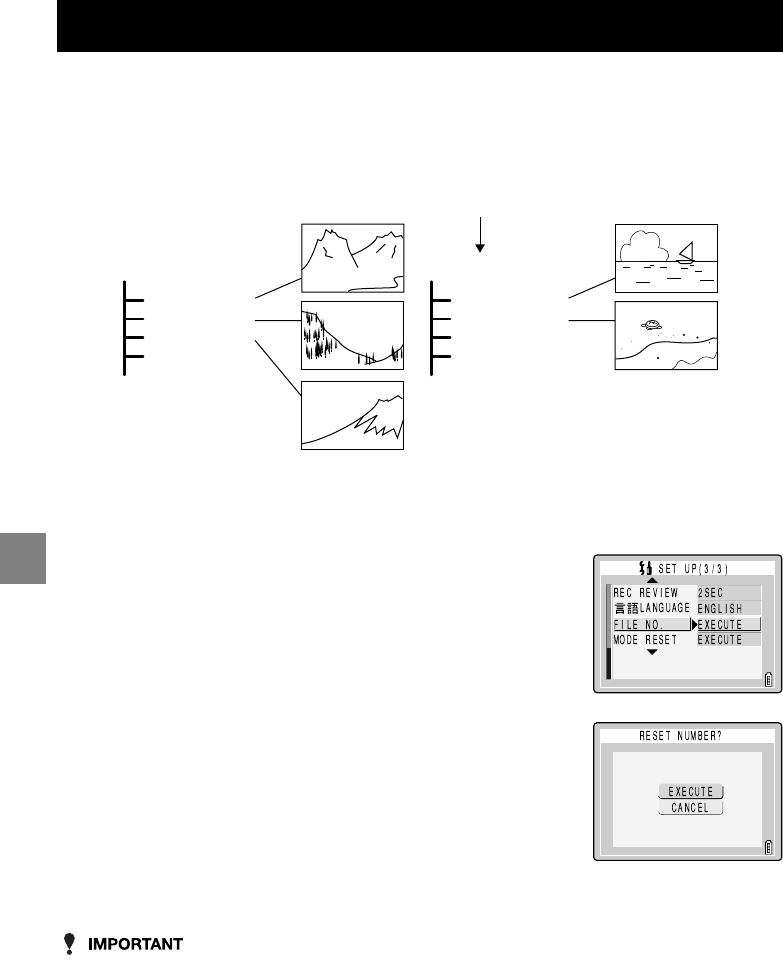 SET UP(3/3)
REC REVIEW 2SEC
言語LANGUAGE ENGLISH
FILE NO. EXECUTE
MODE RESET EXECUTE

RESET NUMBER?
EXECUTE
CANCEL

IMPORTANT