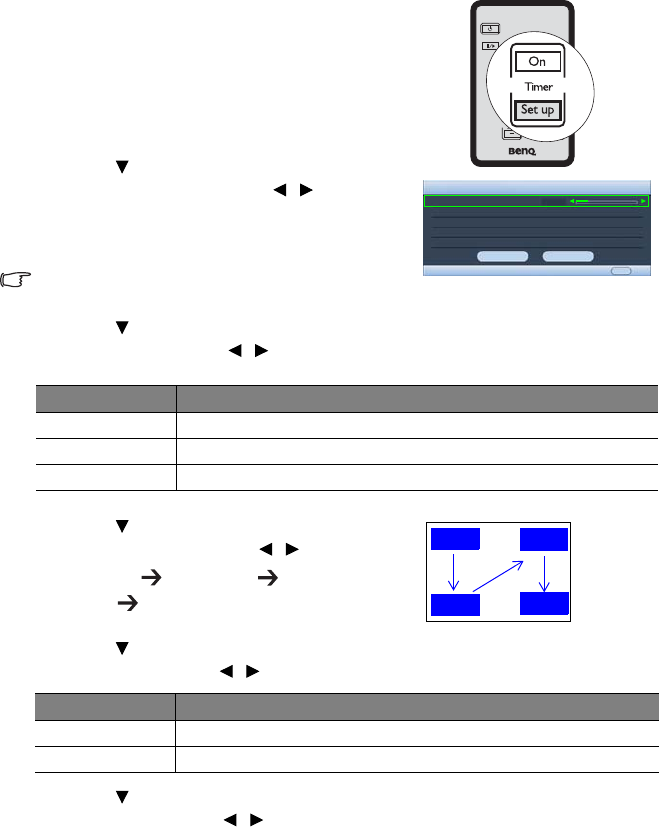 On

Timer

Set up

BenQ