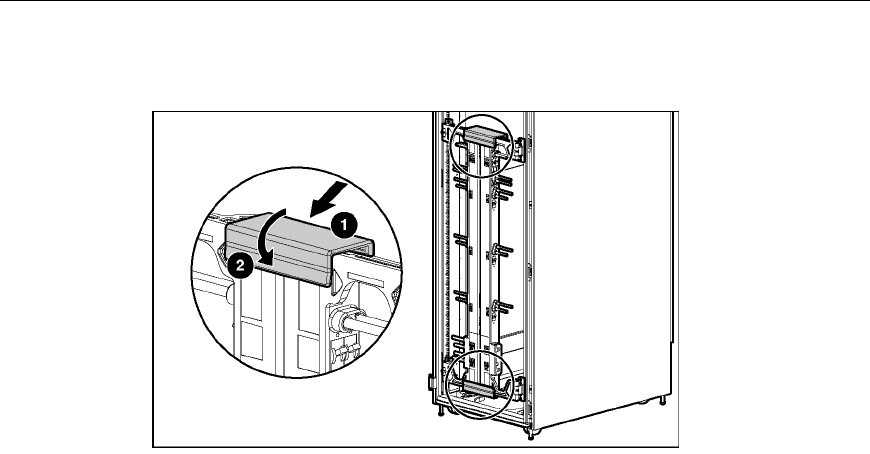 1
2