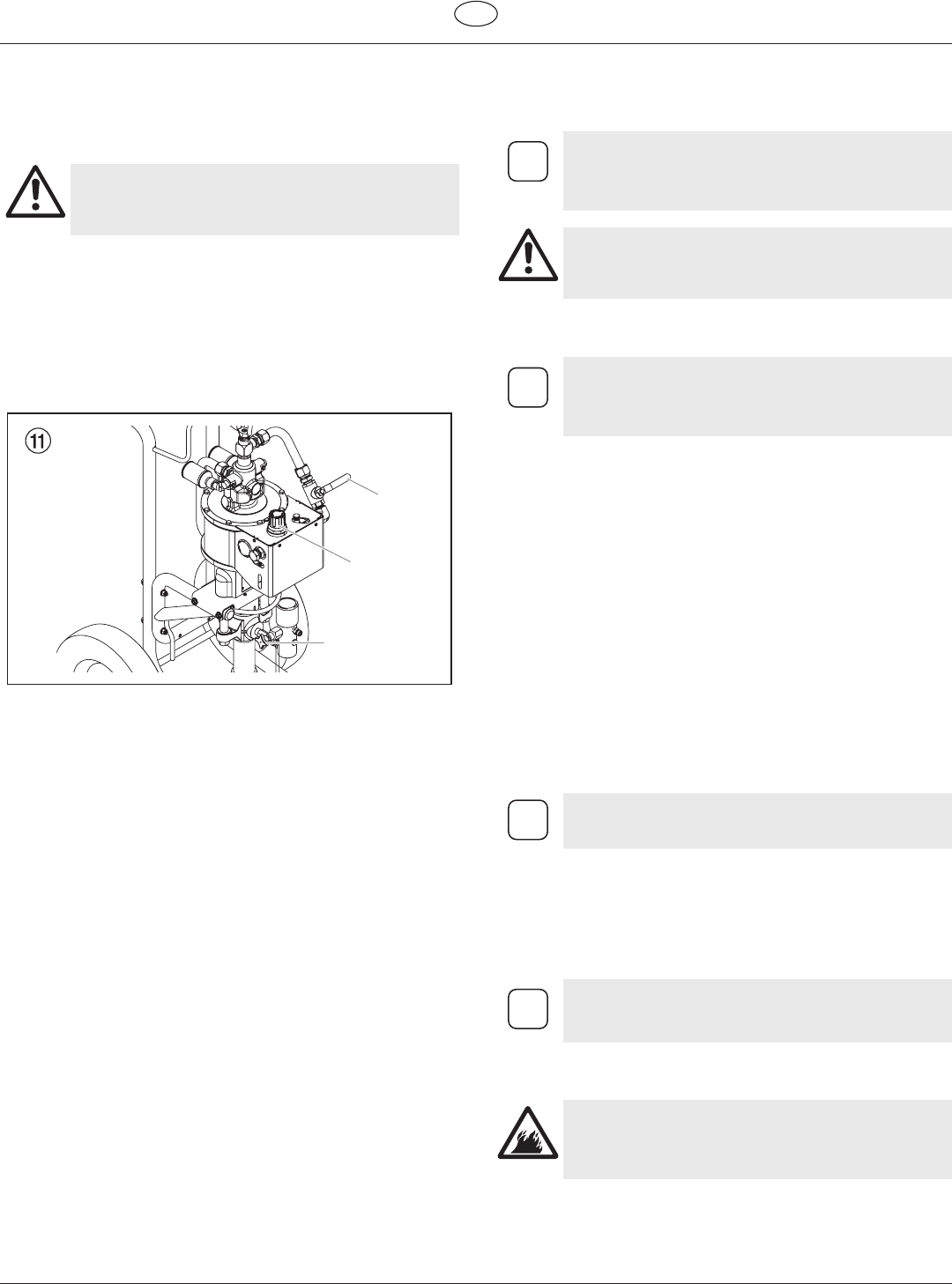 11