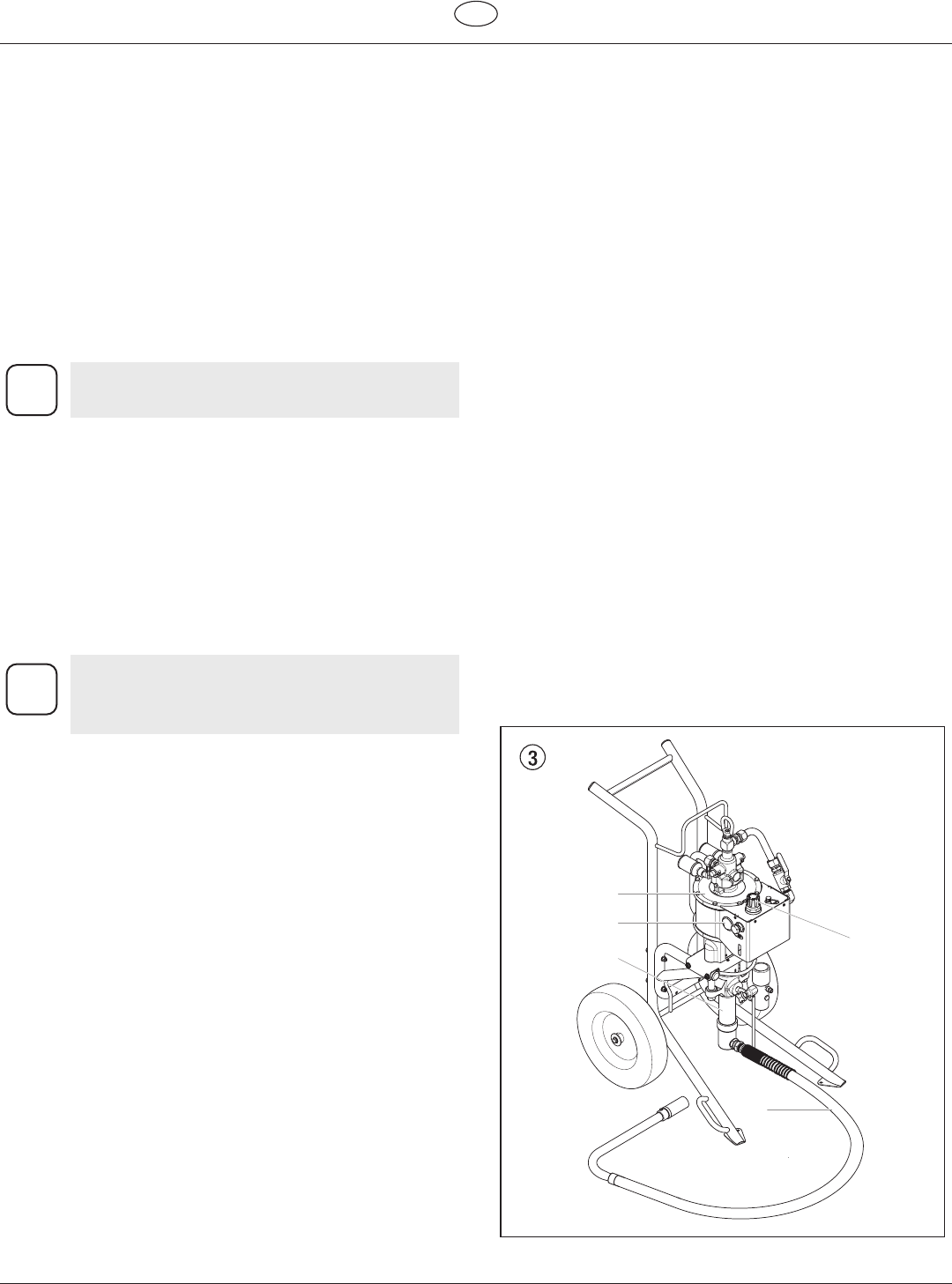 ③