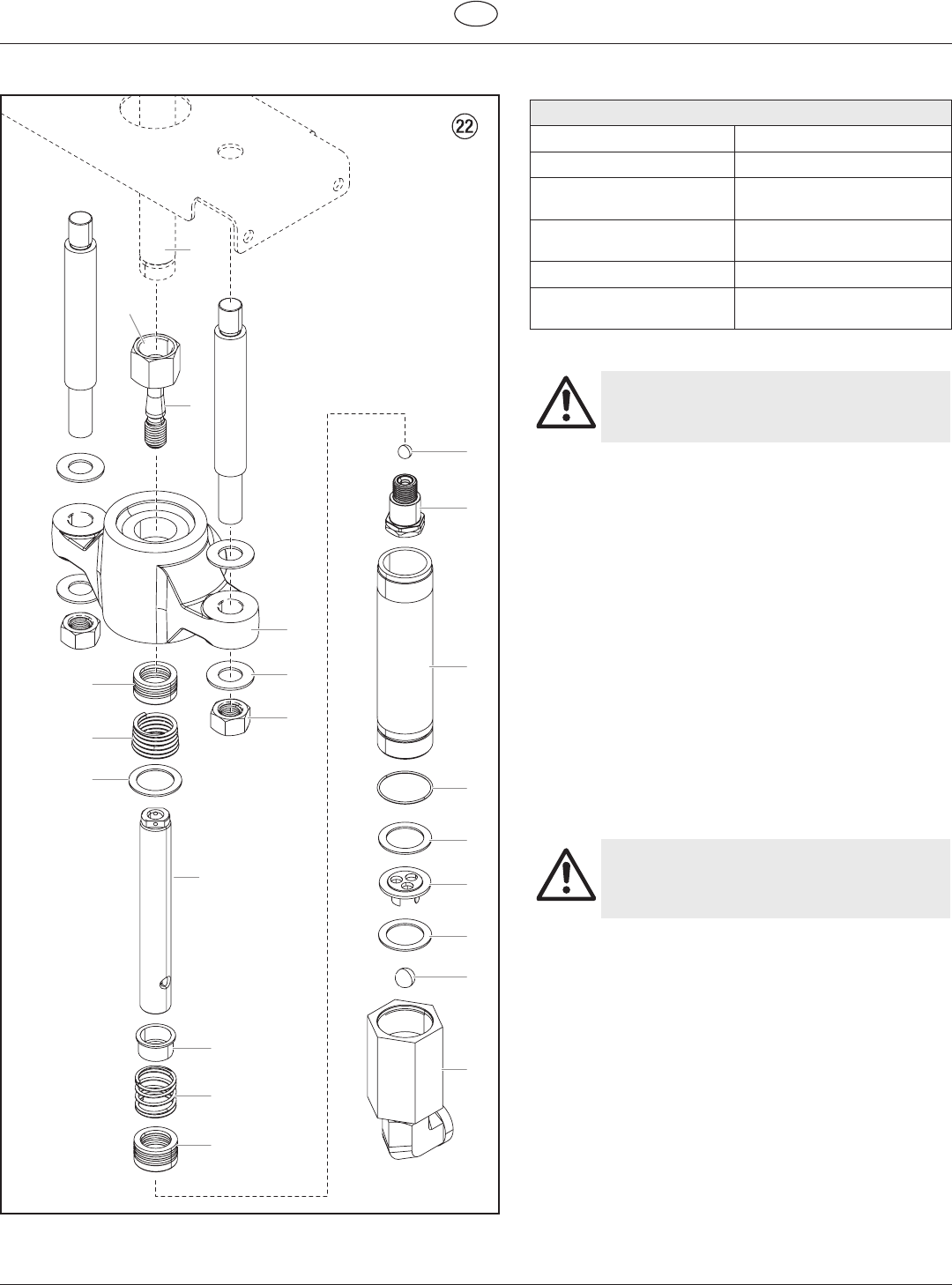 22