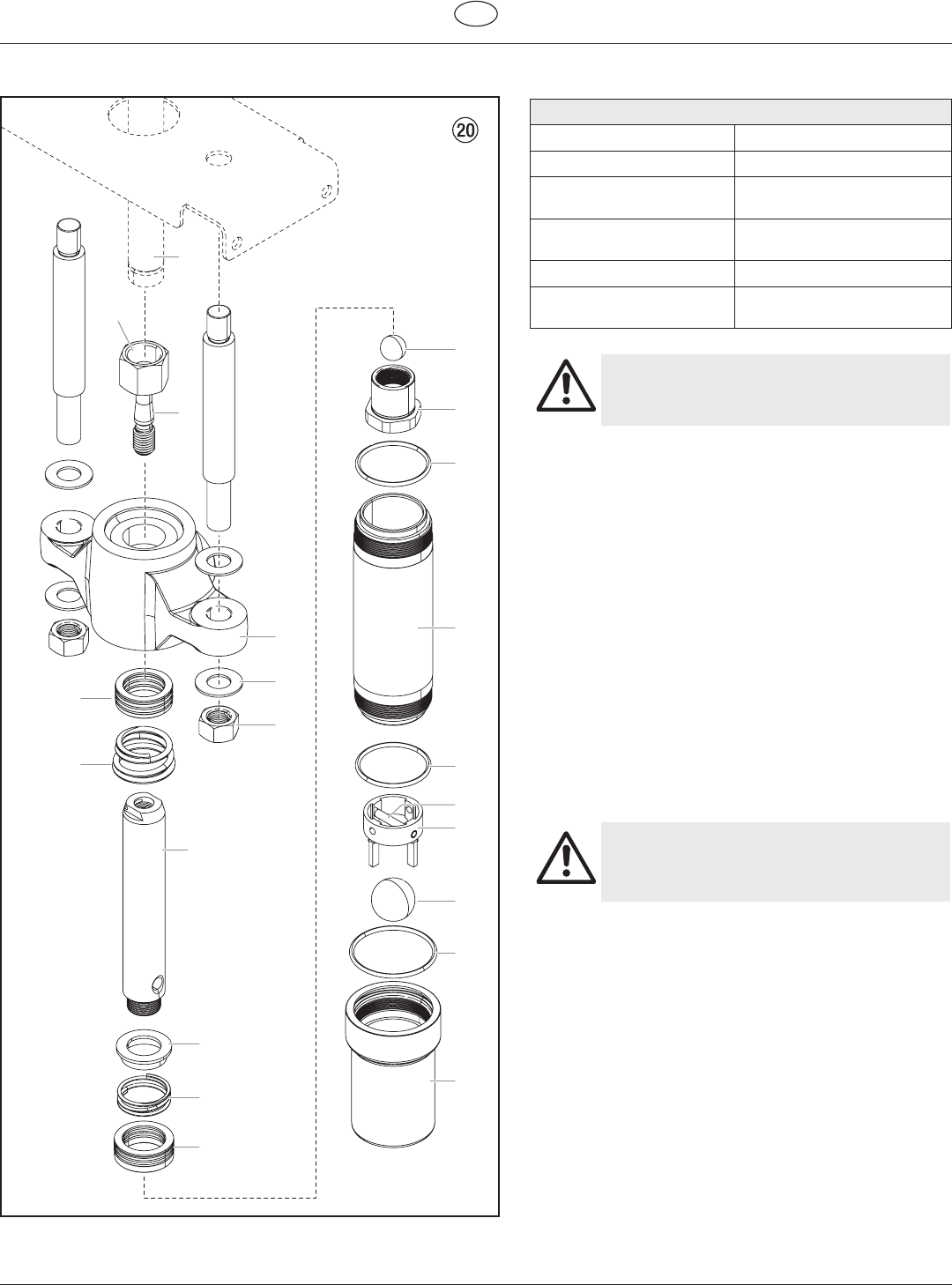 20