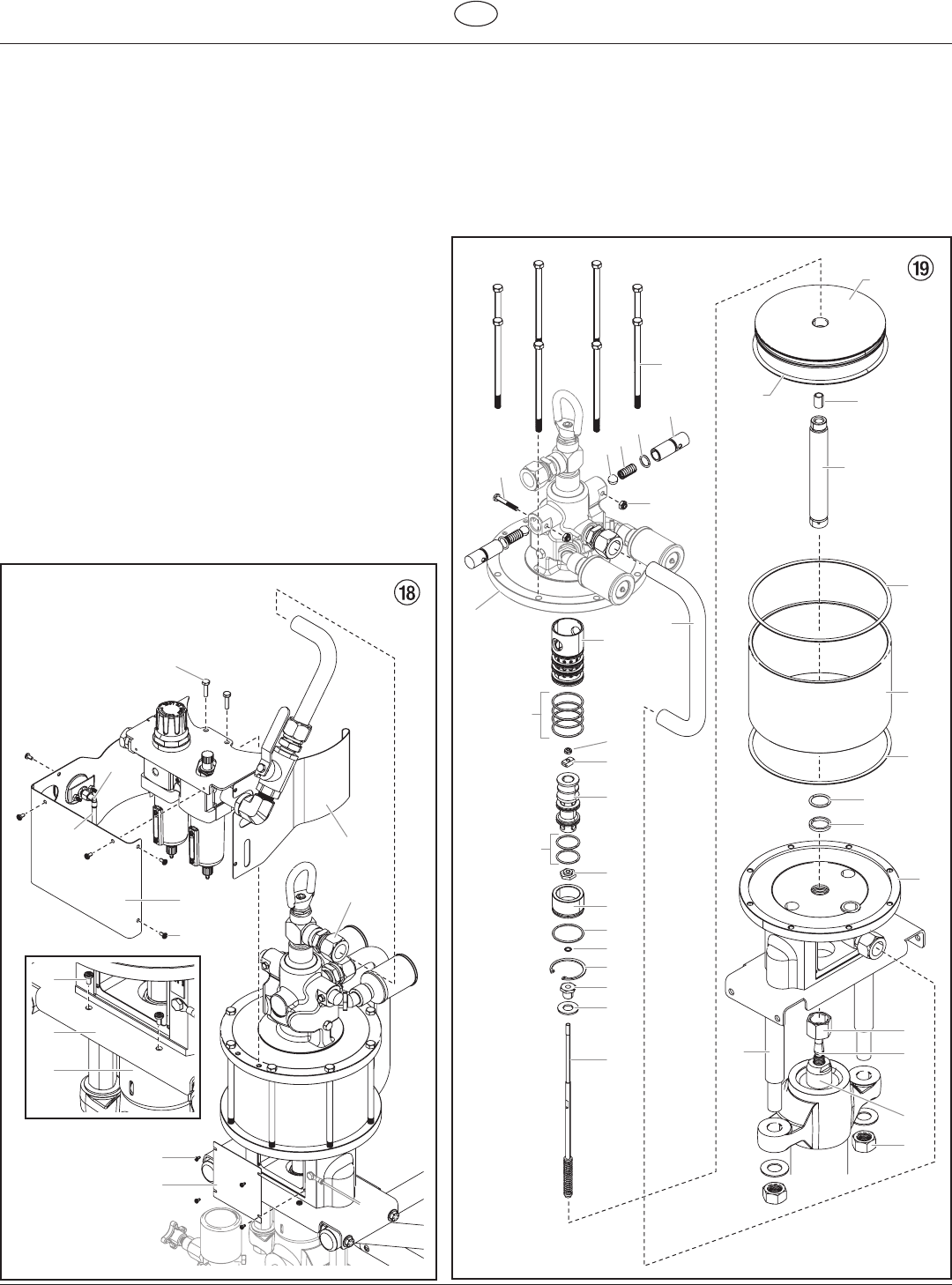 18

19