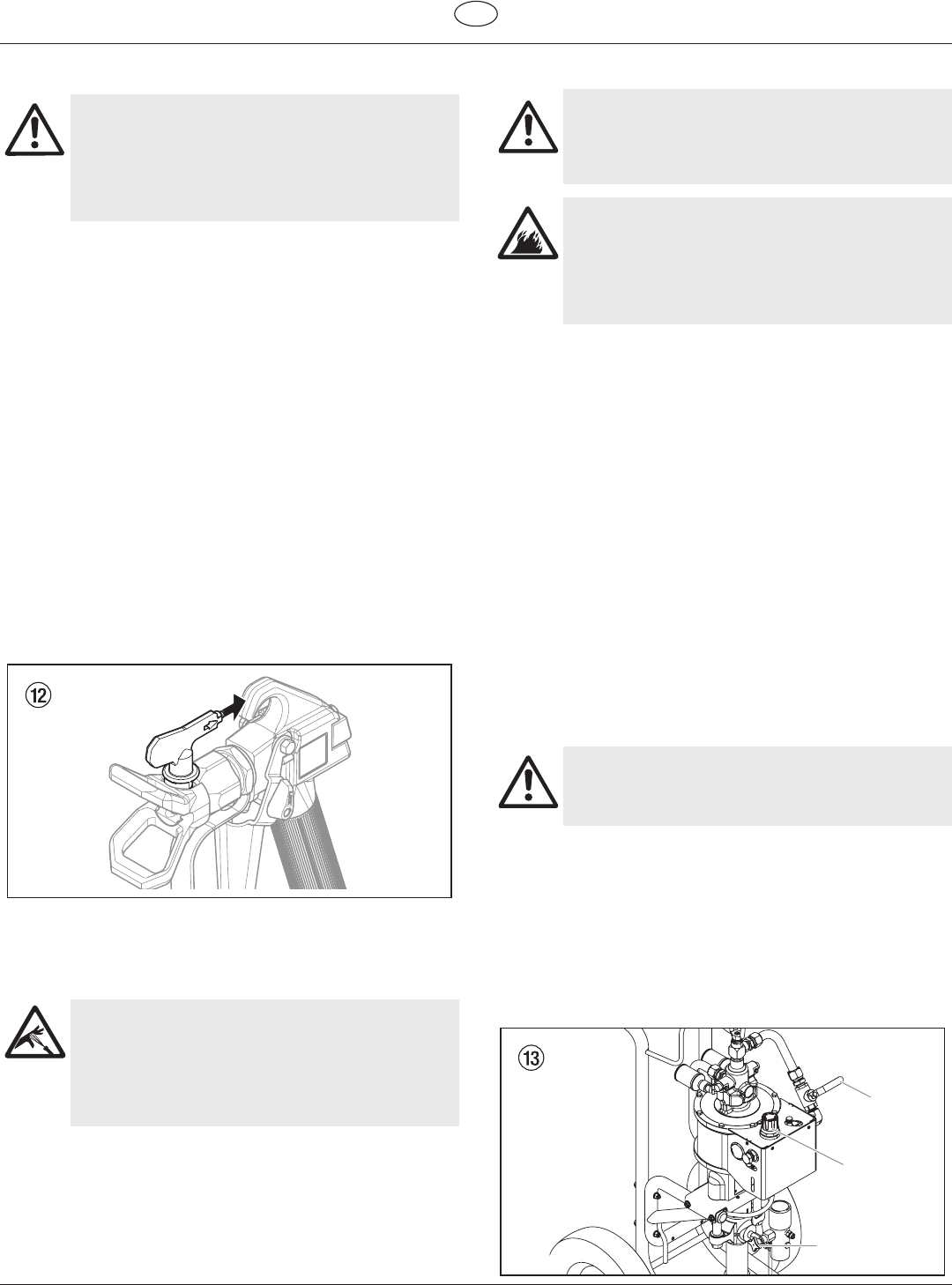 ⑫

⑬