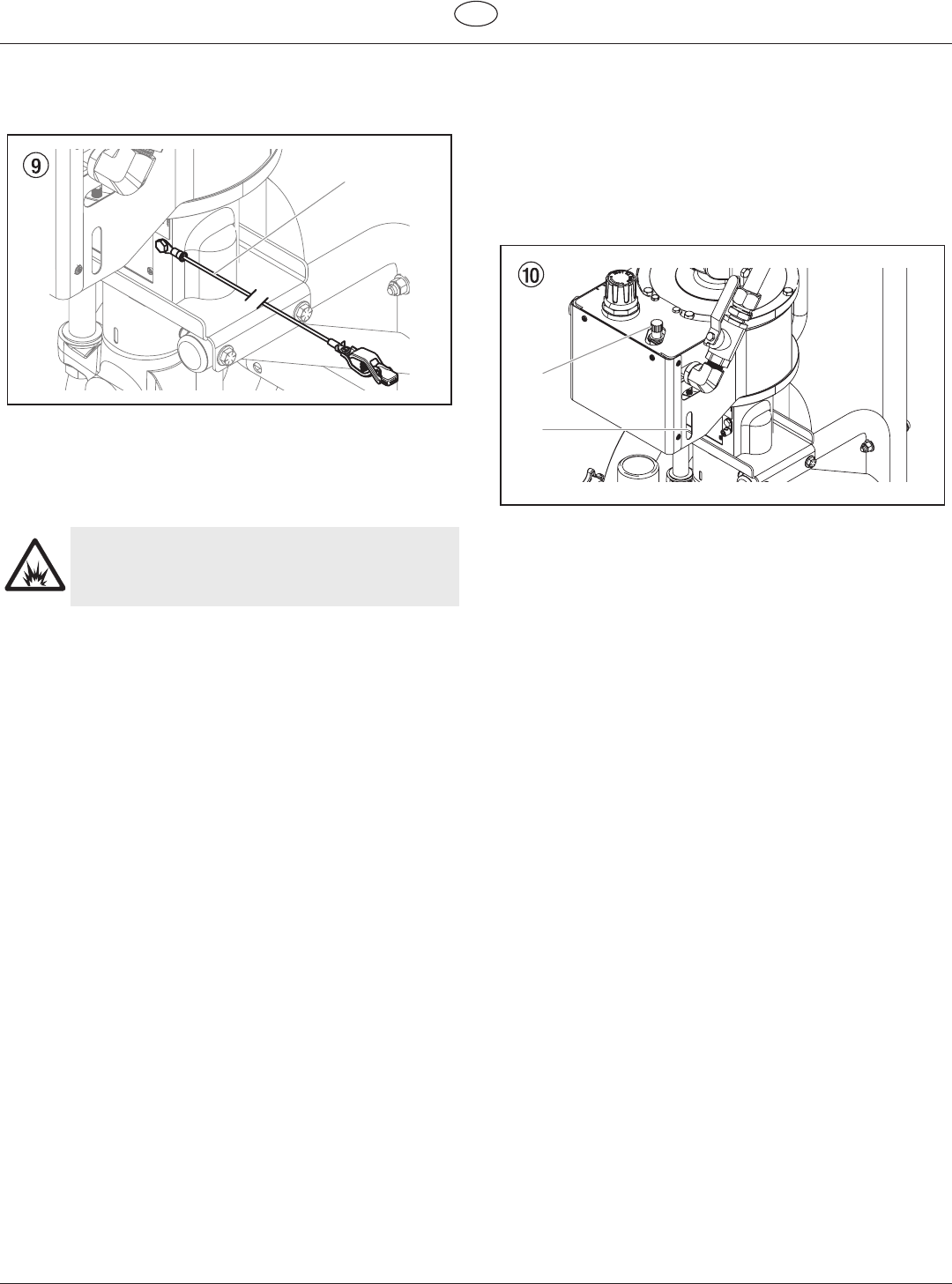 9

10