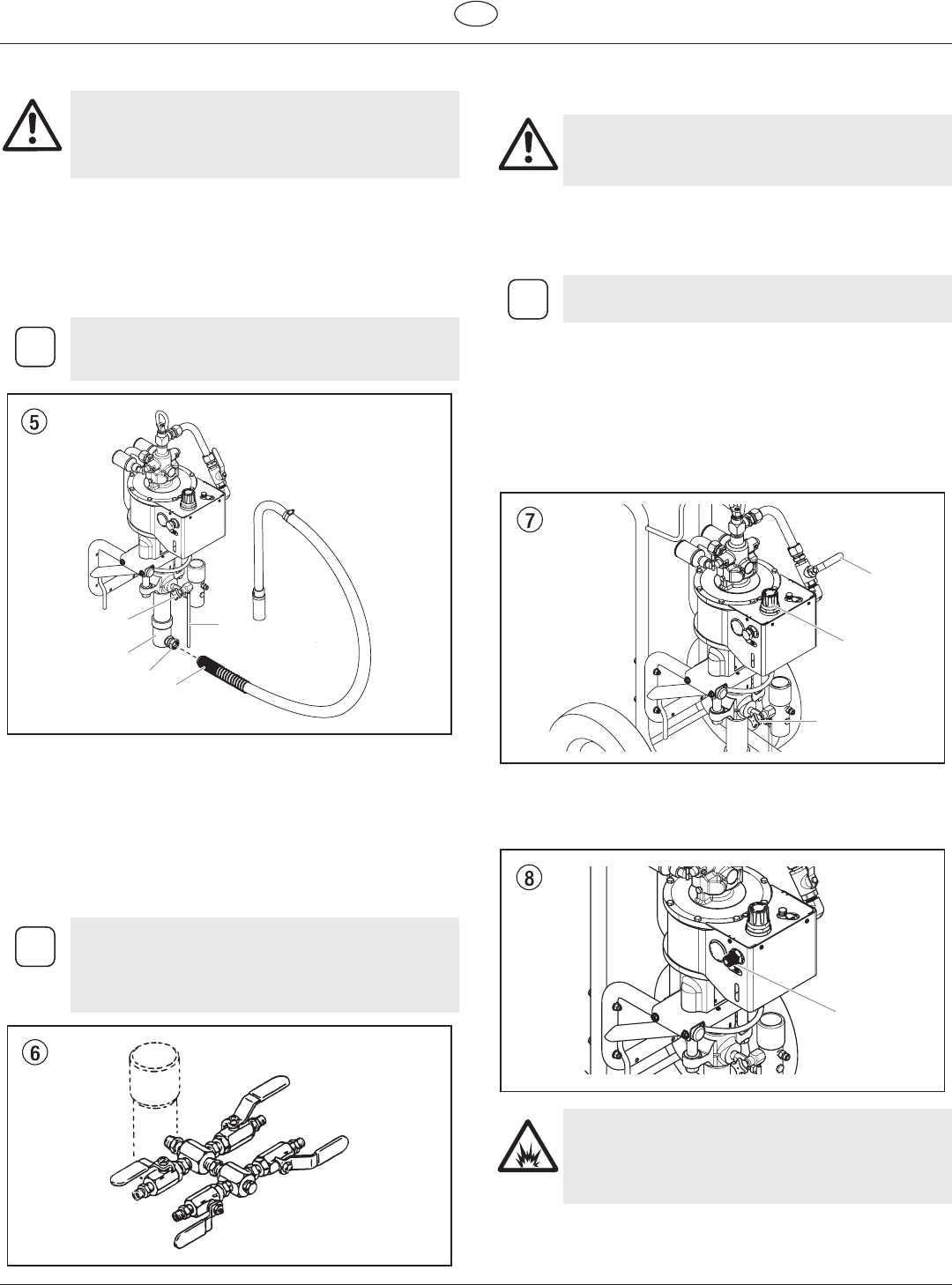 ⑤

⑥

⑦

⑧