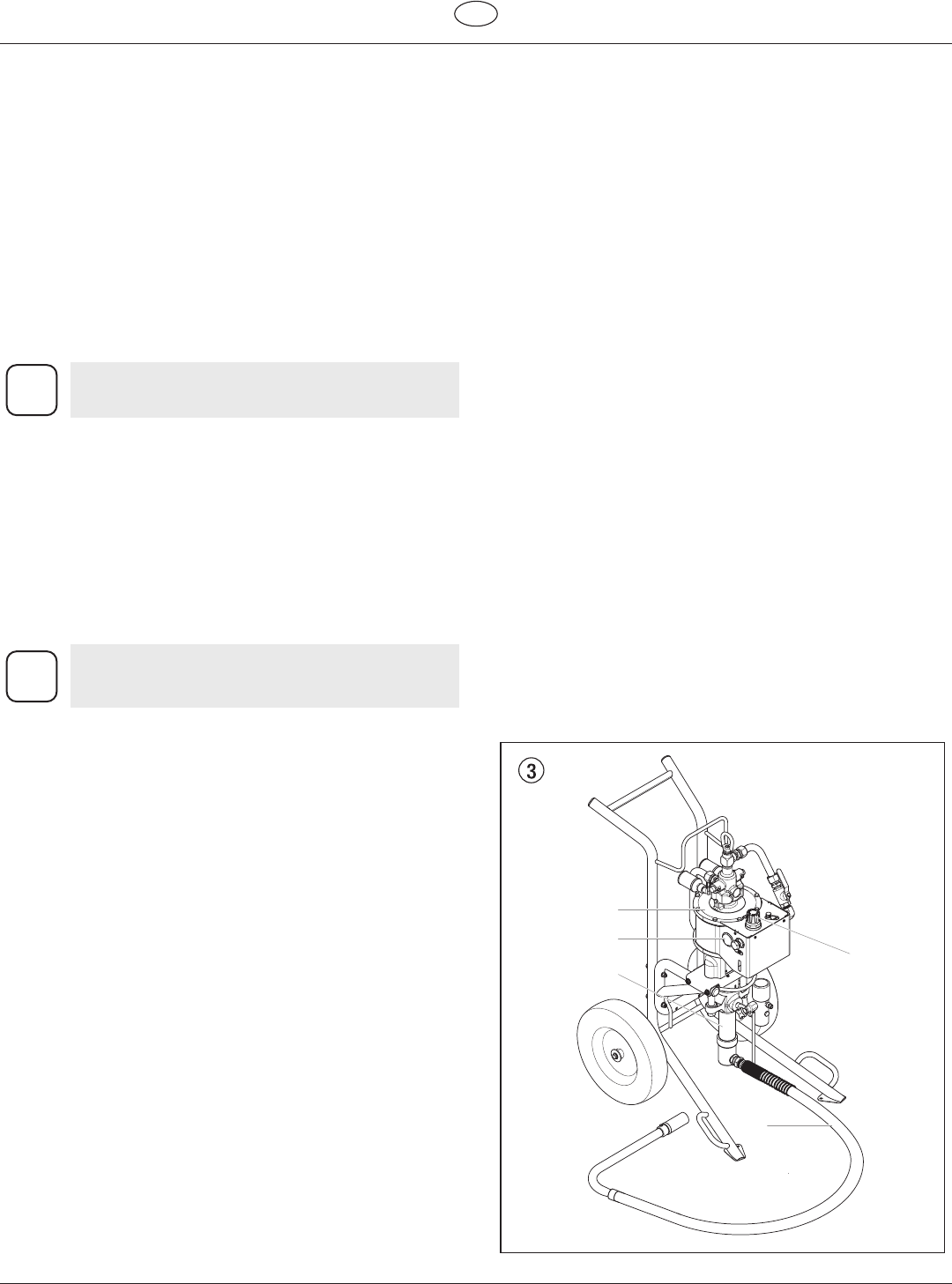 3