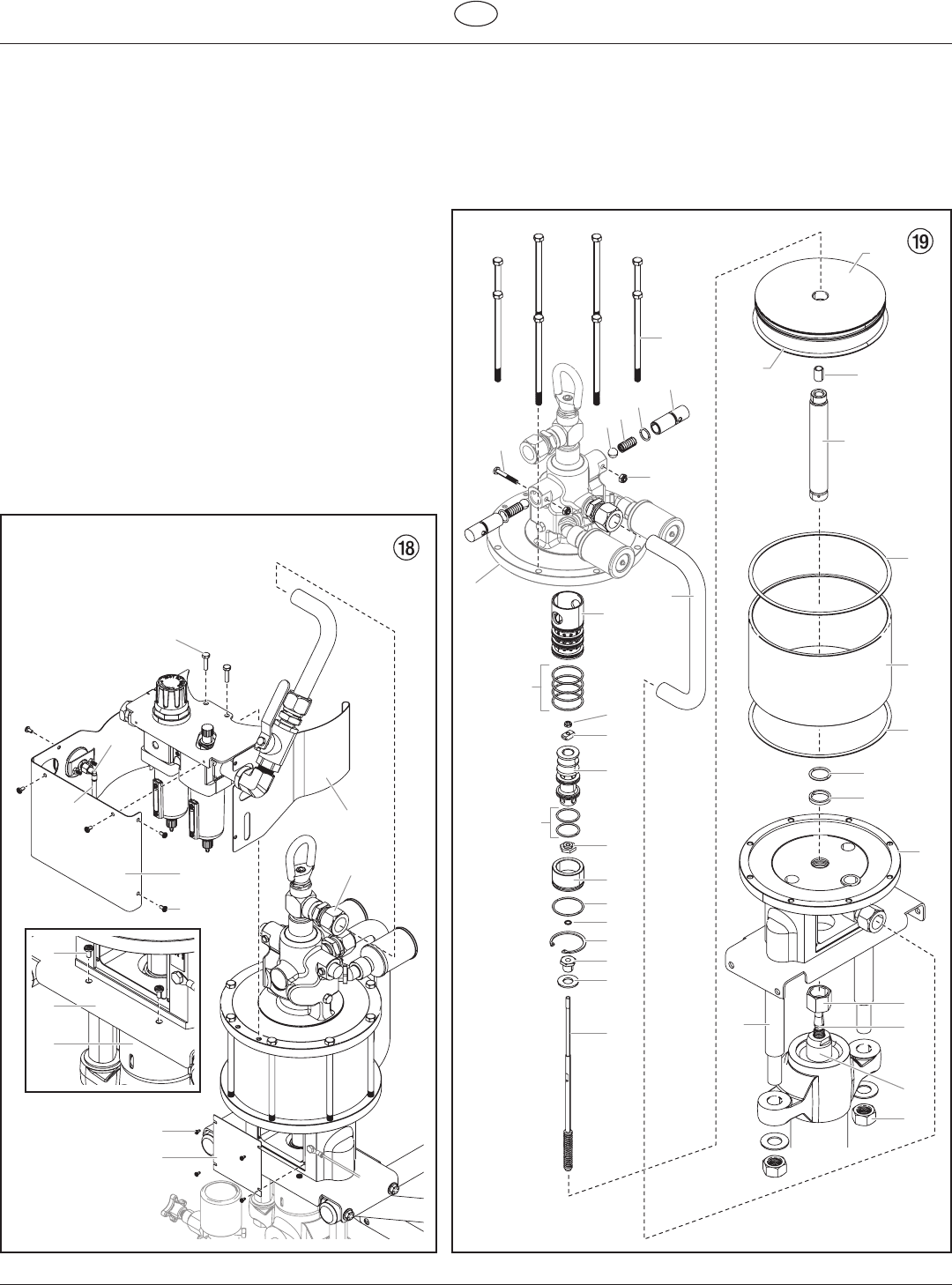 ⑱

⑲