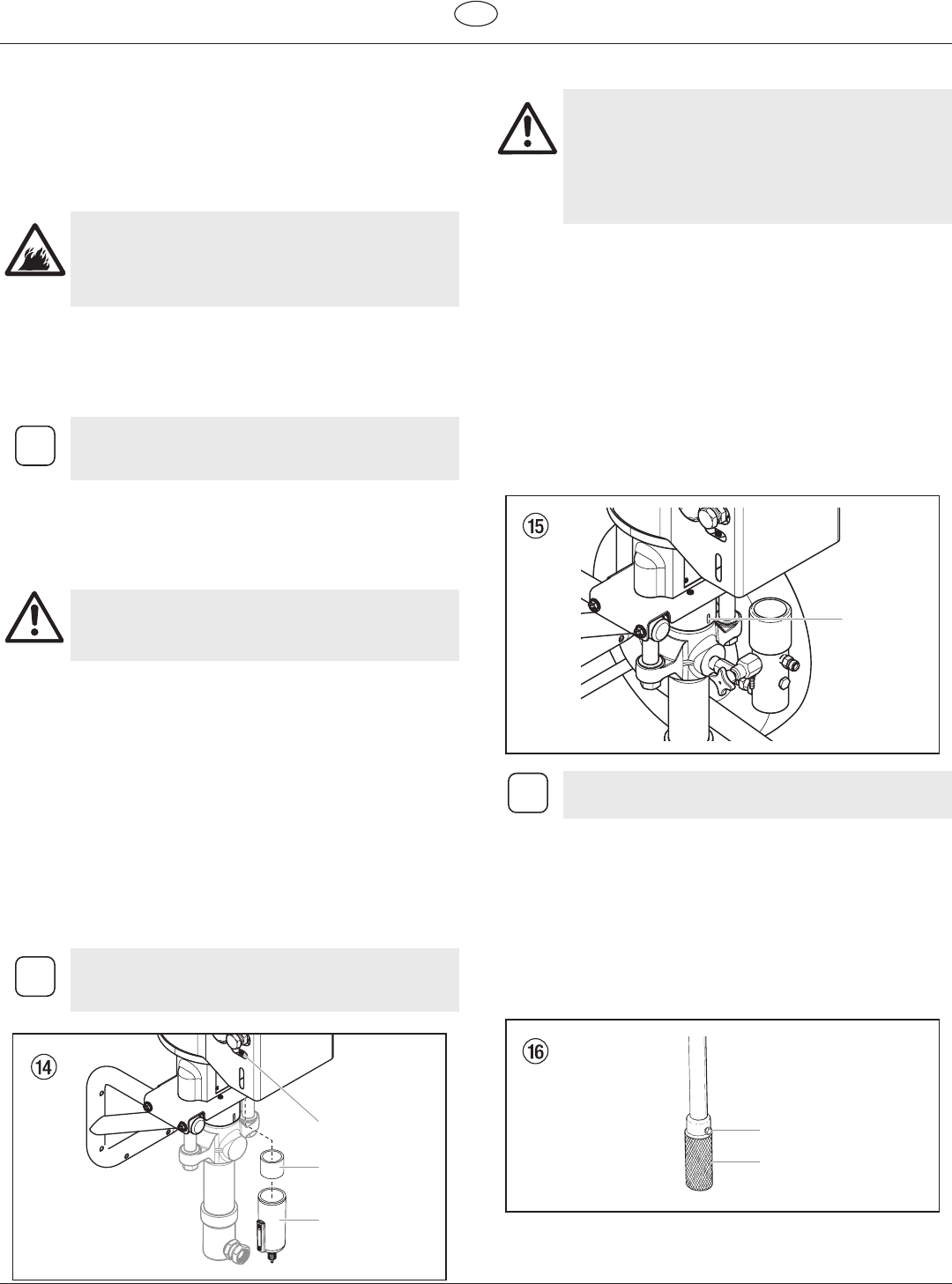 ⑮

⑭

⑯