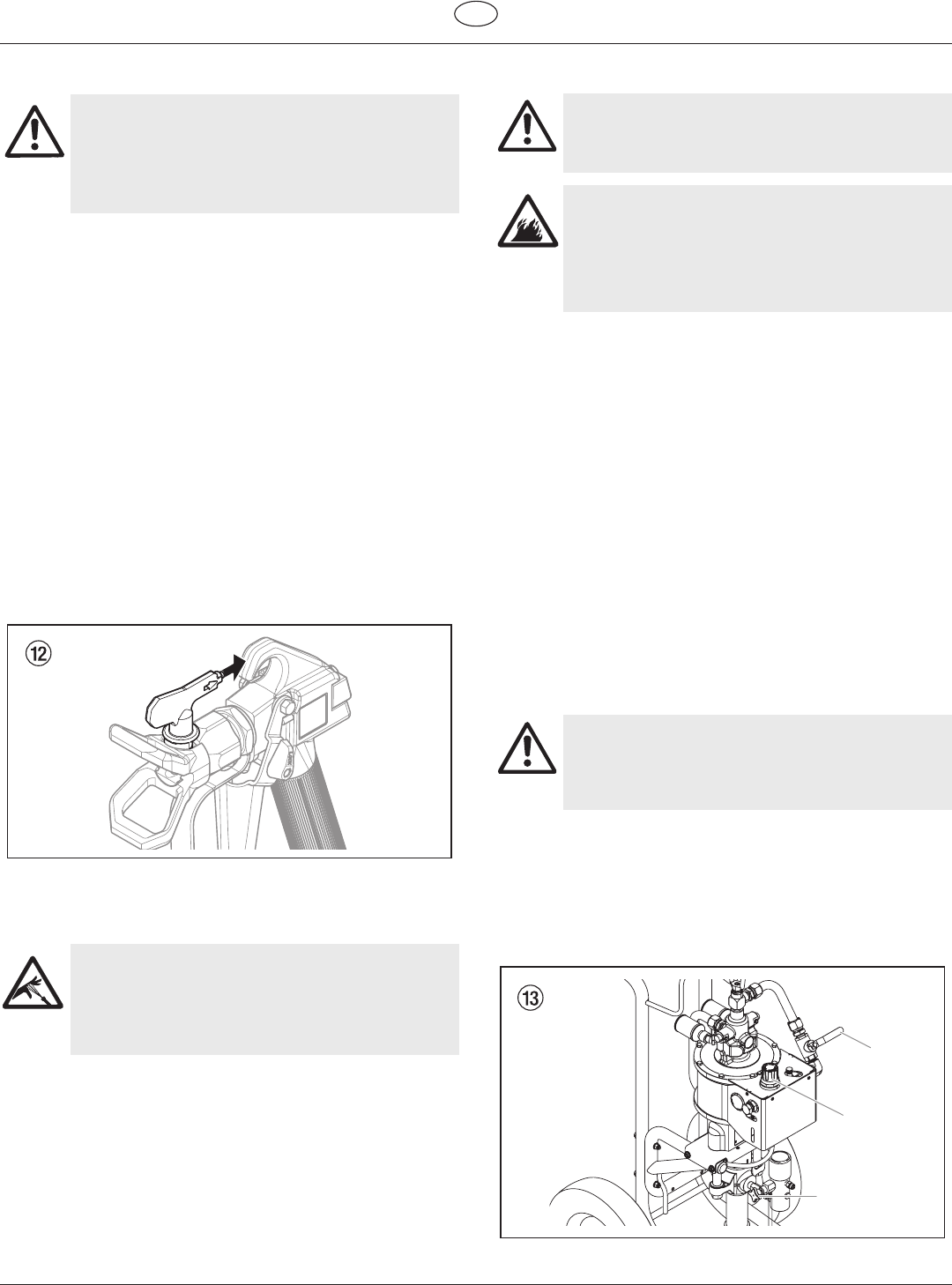 ⑫

⑬