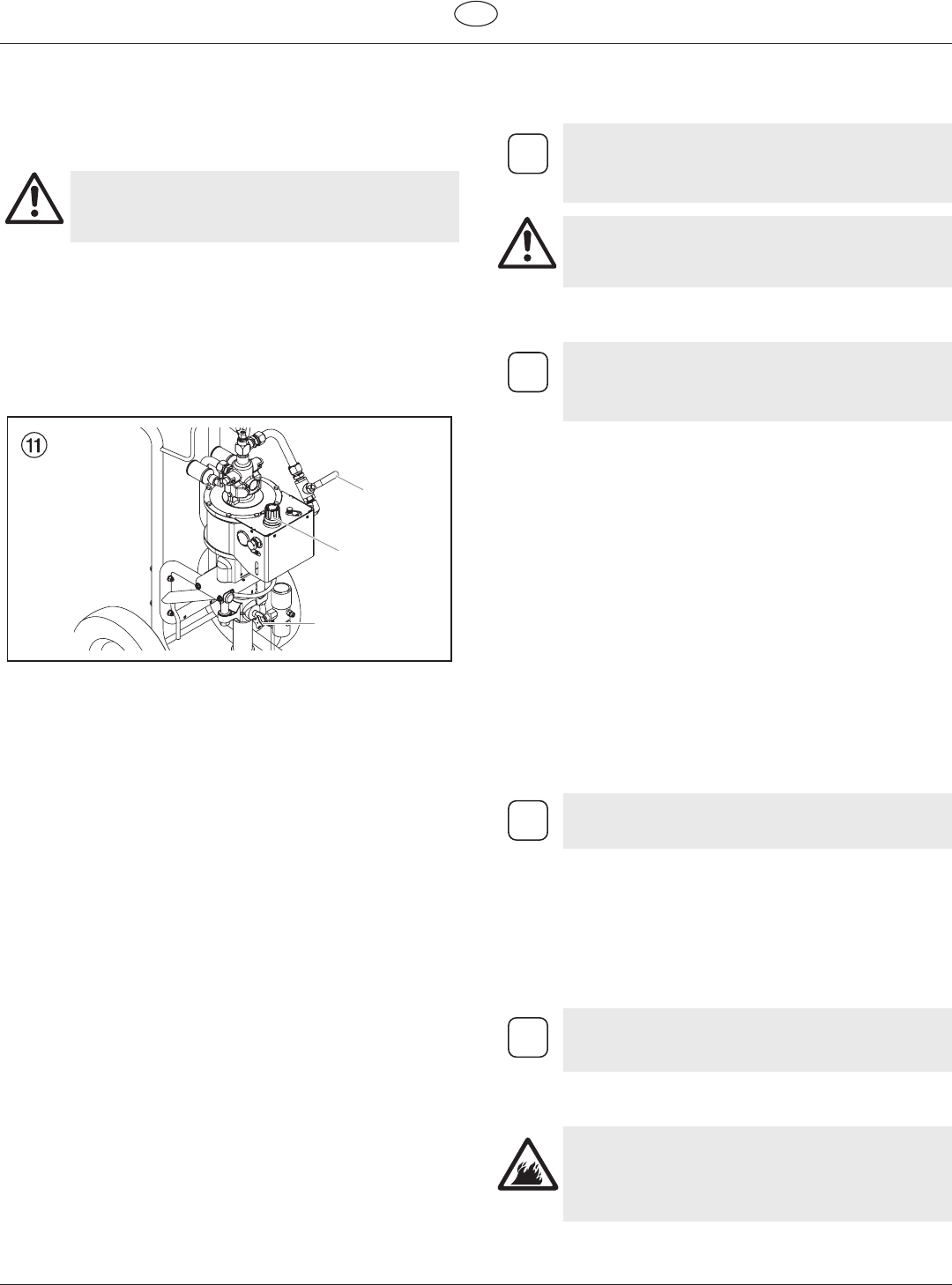 ⑪