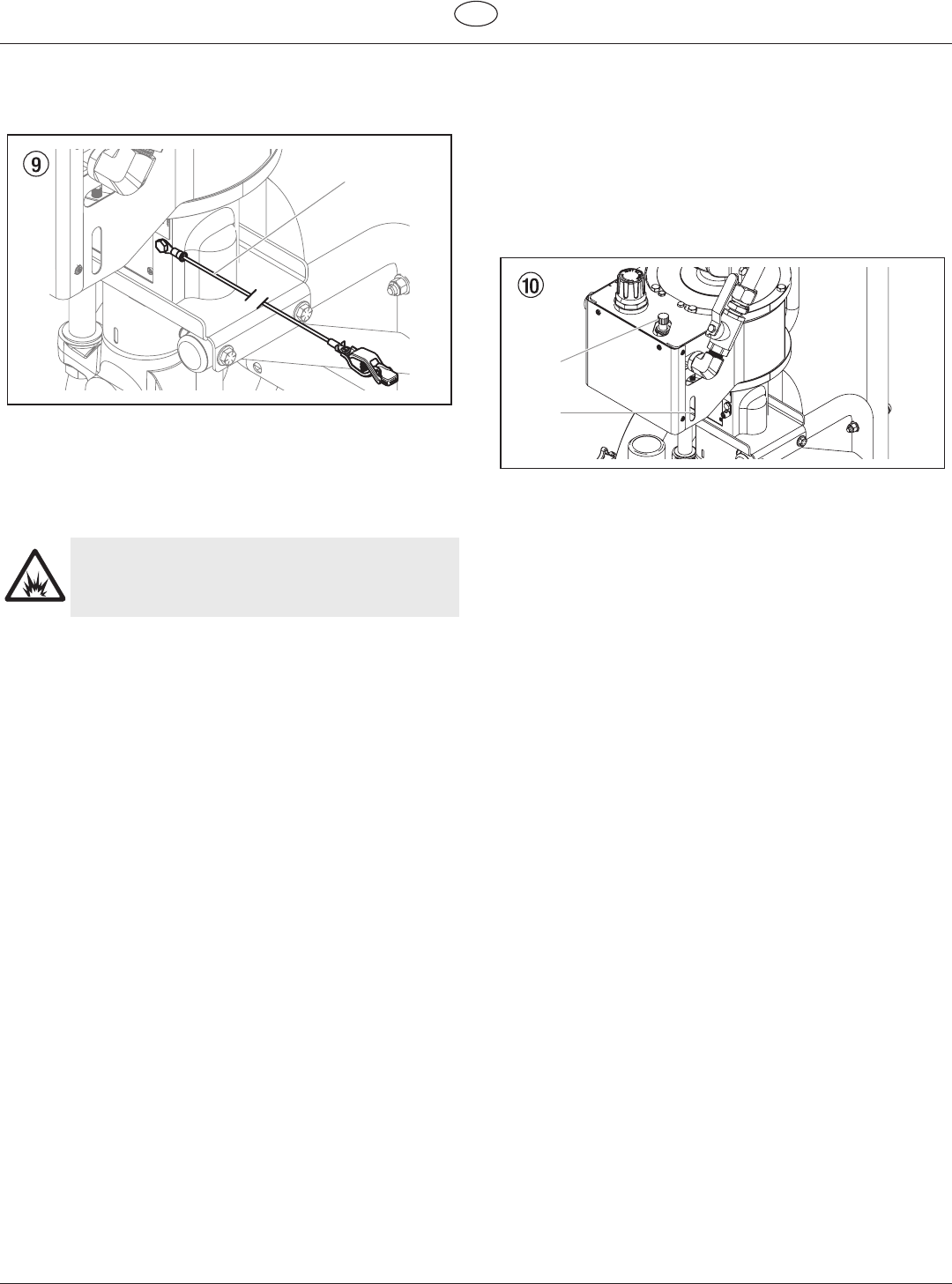 ⑨

⑩