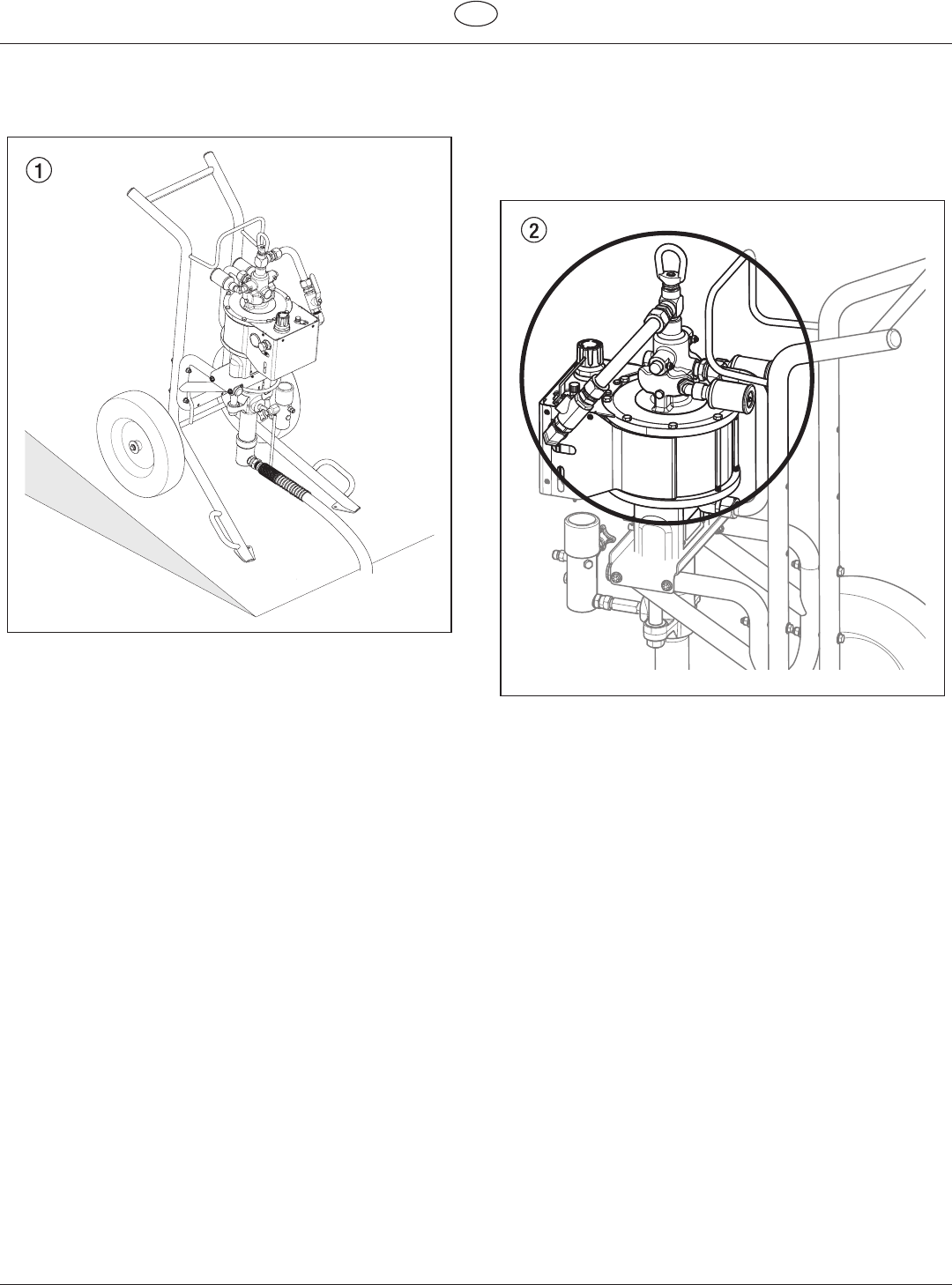 ①

②