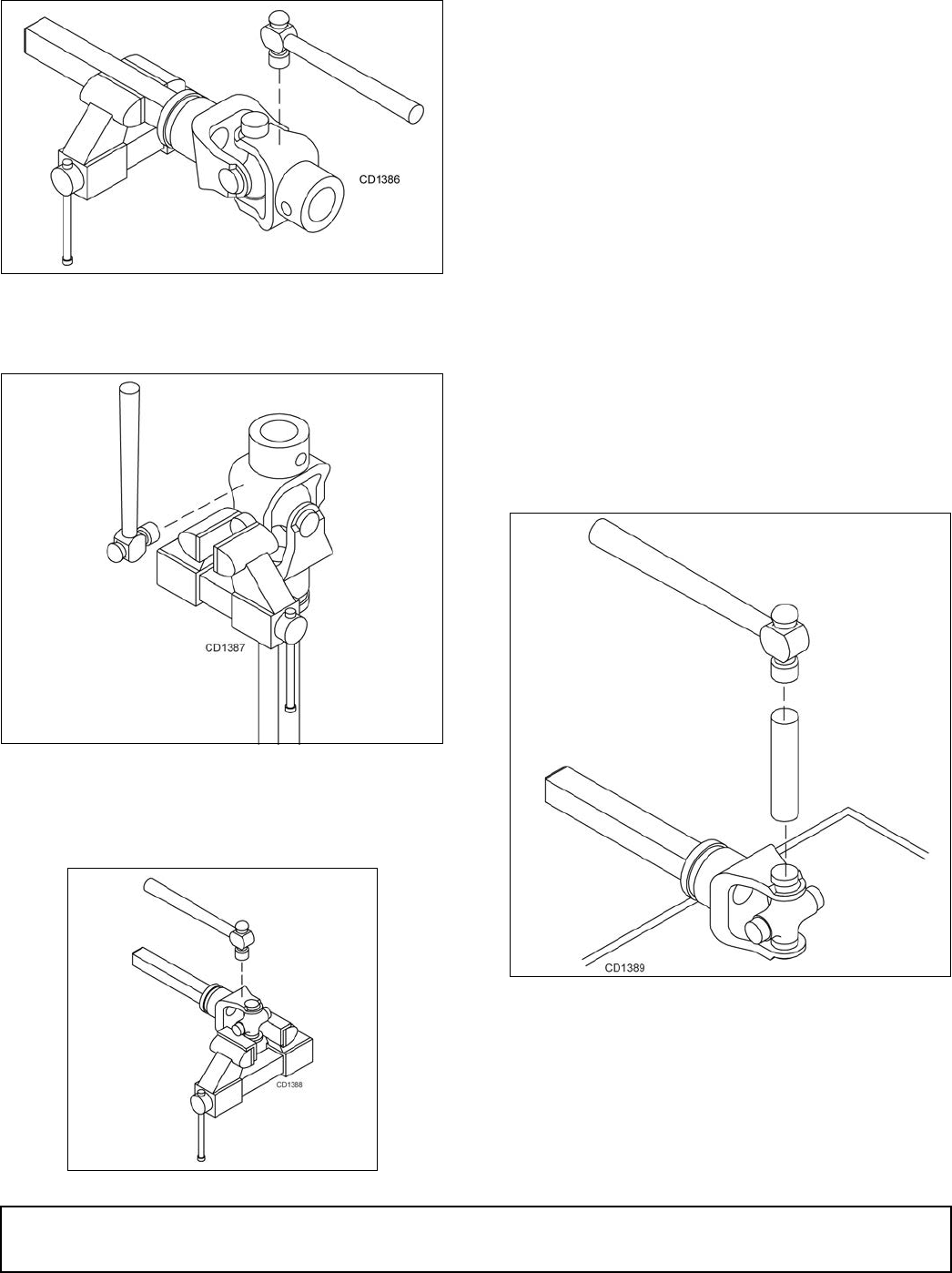 CD1386

CD1387

CD1388

CD1389