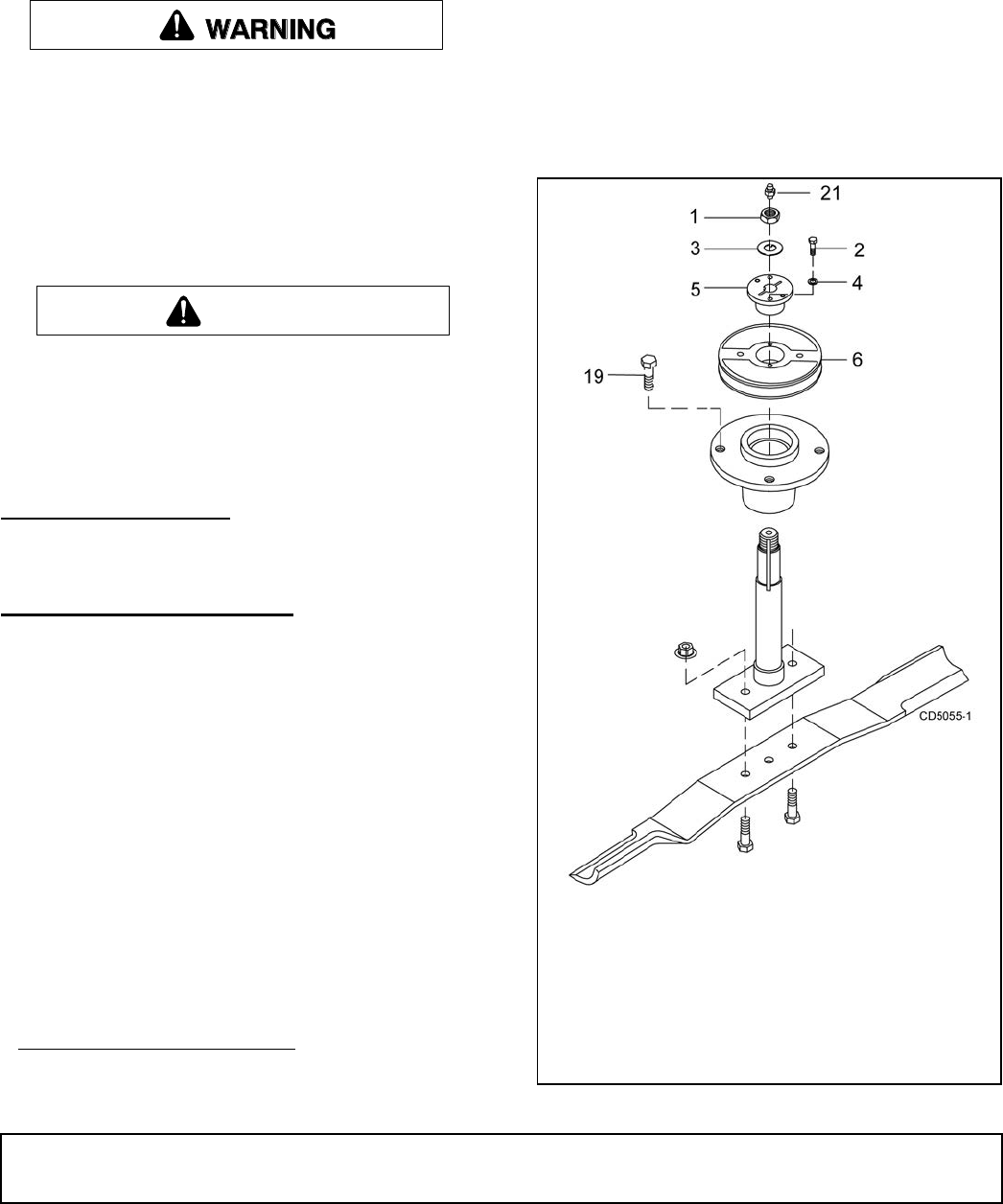 WARNING

21
1
3
2
5
4
6
19
CD5055-1