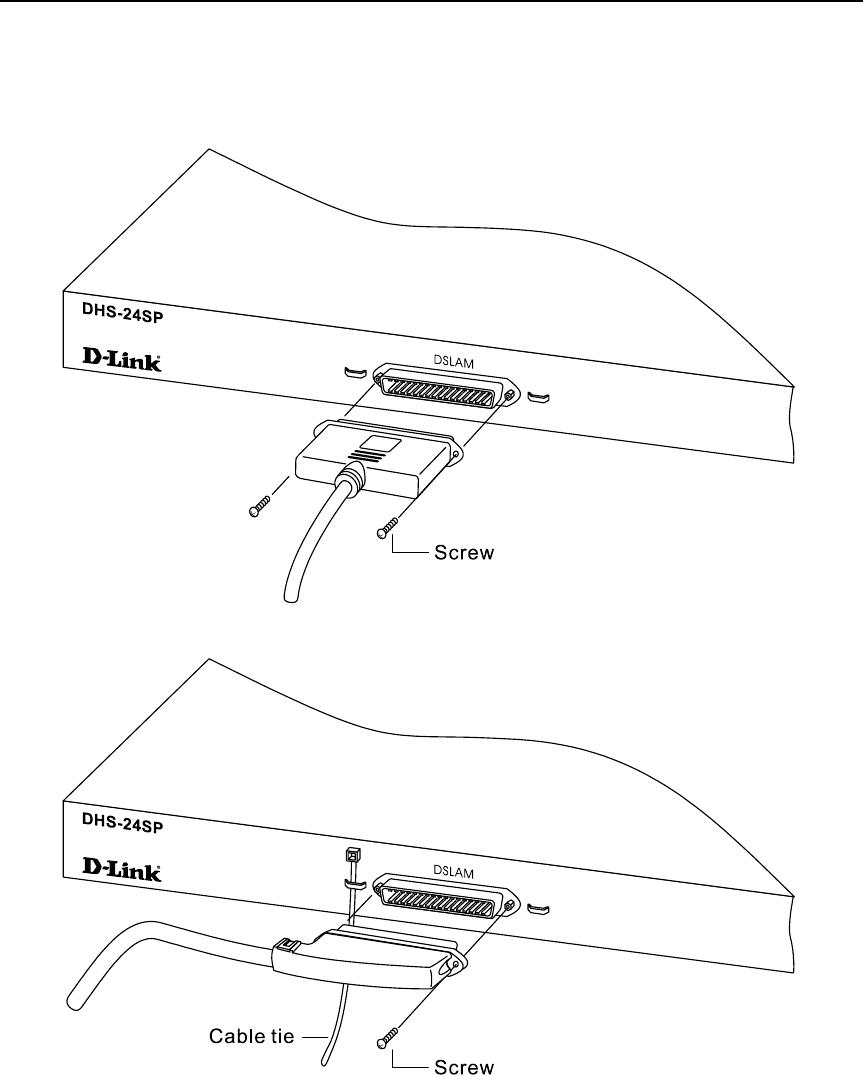 DHS-24SP

D-Link

DSLAM

Screw

DHS-24SP

D-Link

DSLAM

Cable tie

Screw