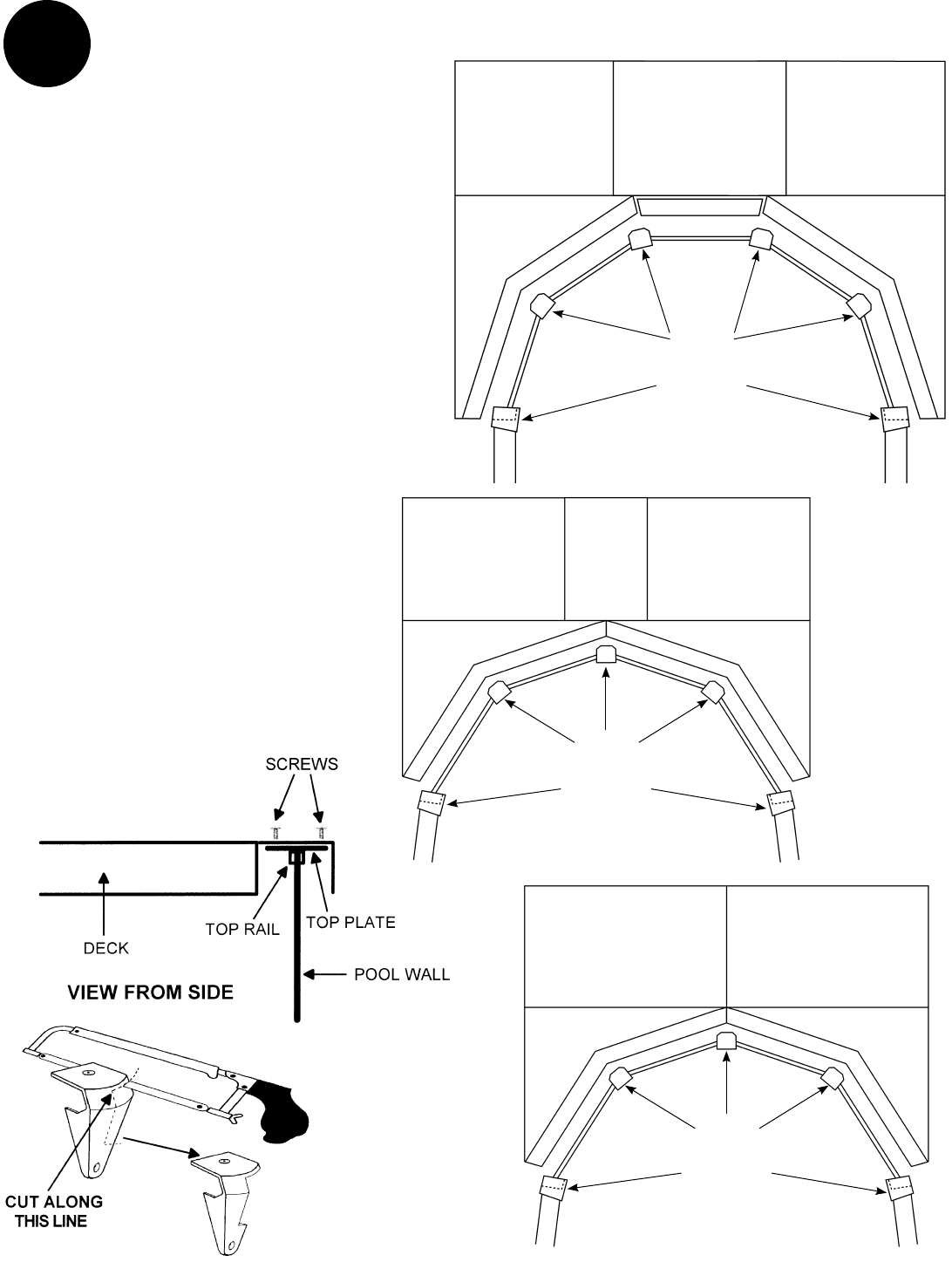 SCREWS

DECK

TOP RAIL

TOP PLATE

POOL WALL

VIEW FROM SIDE

CUT ALONG THIS LINE