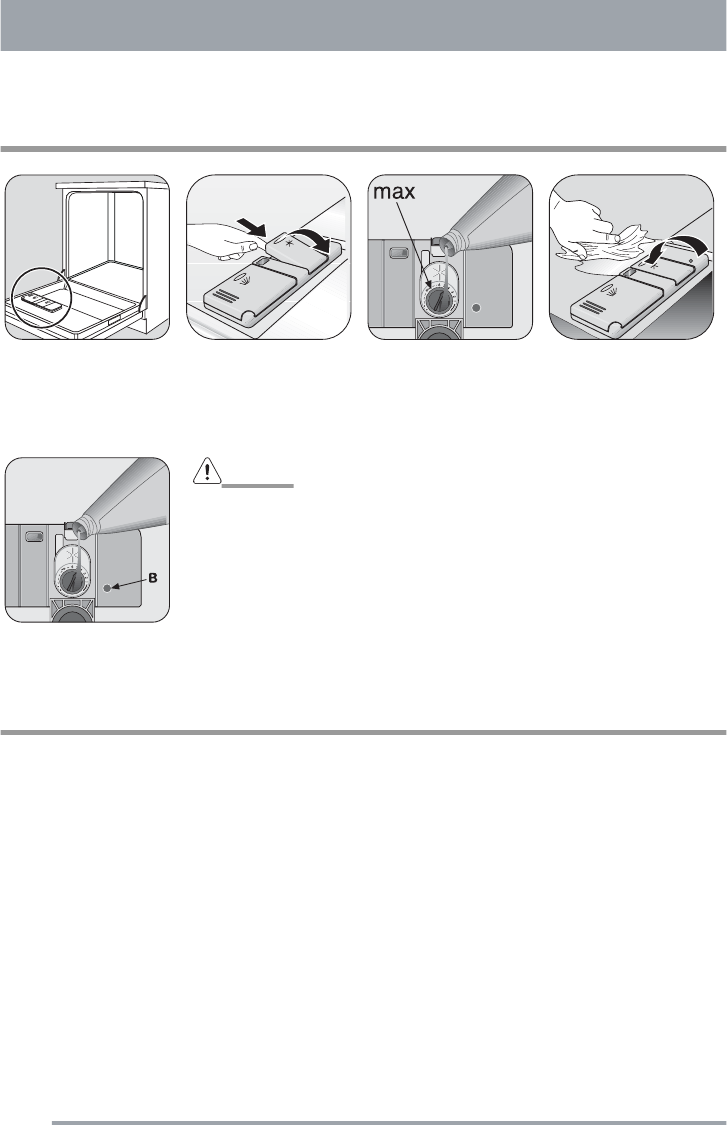 max

B